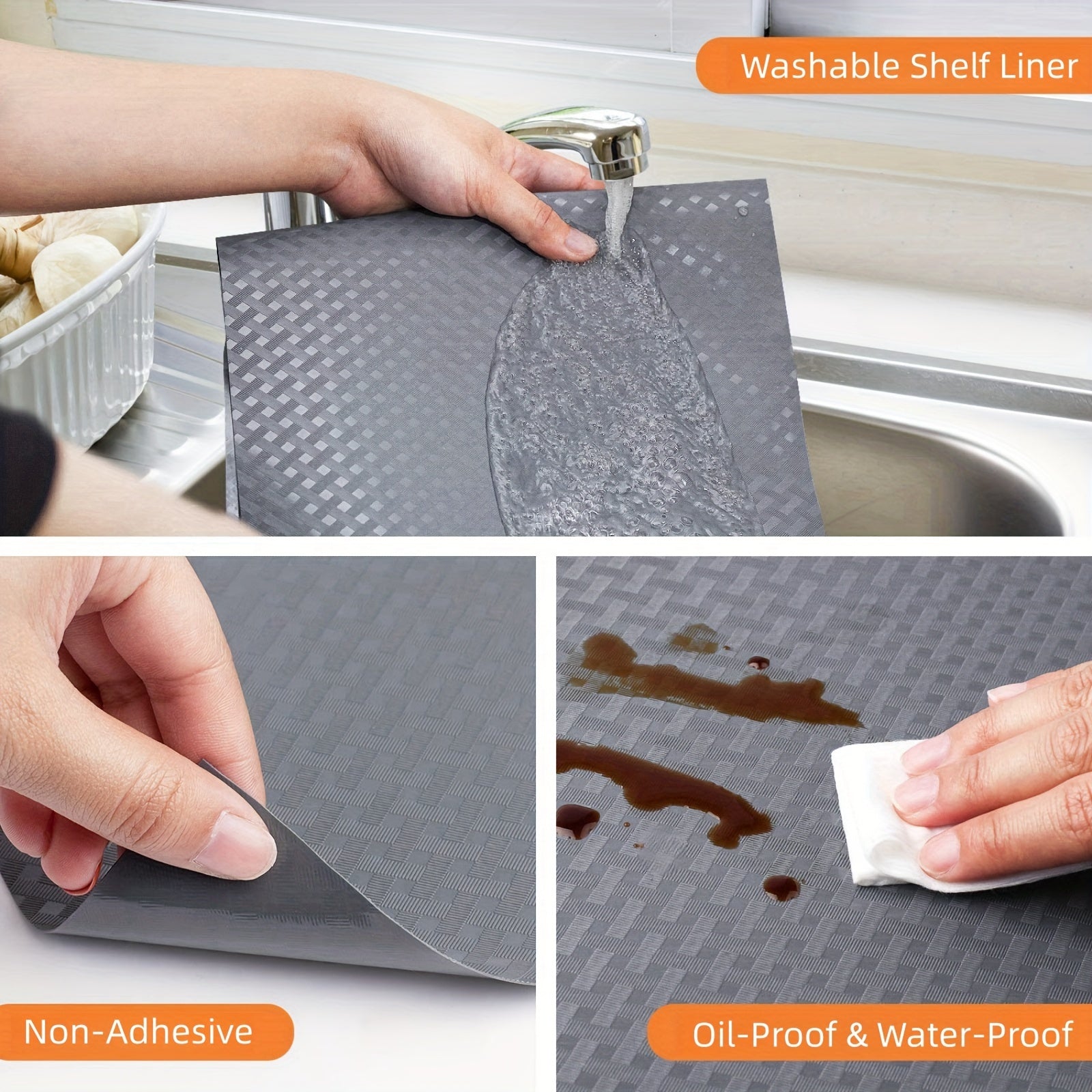 Washable Shelf Liner

Non-Adhesive

Oil-Proof & Water-Proof