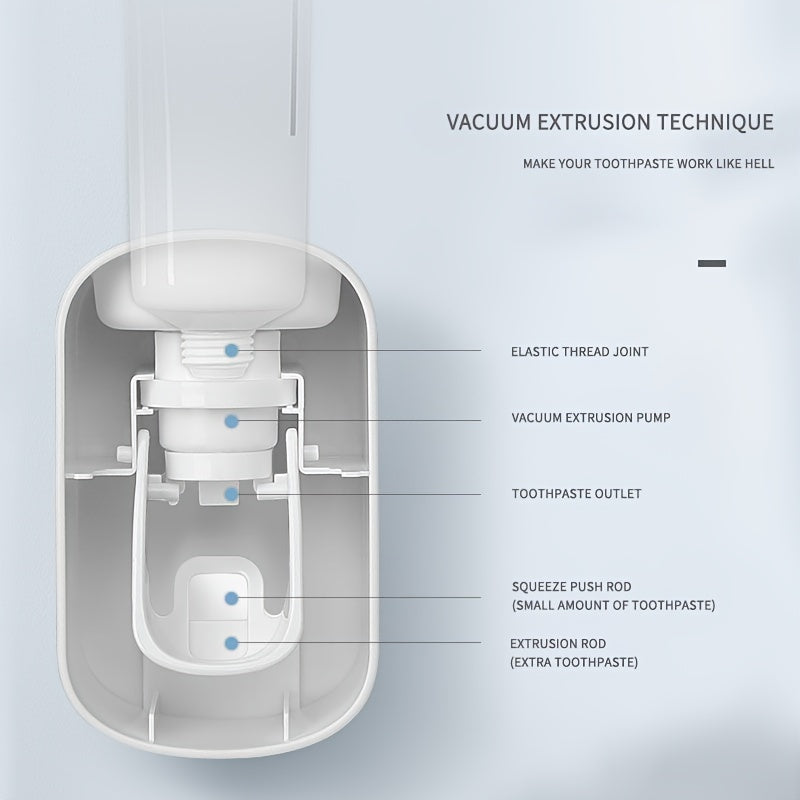 VACUUM EXTRUSION TECHNIQUE

MAKE YOUR TOOTHPASTE WORK LIKE HELL

ELASTIC THREAD JOINT

VACUUM EXTRUSION PUMP

TOOTHPASTE OUTLET

SQUEEZE PUSH ROD
(SMALL AMOUNT OF TOOTHPASTE)

EXTRUSION ROD
(EXTRA TOOTHPASTE)