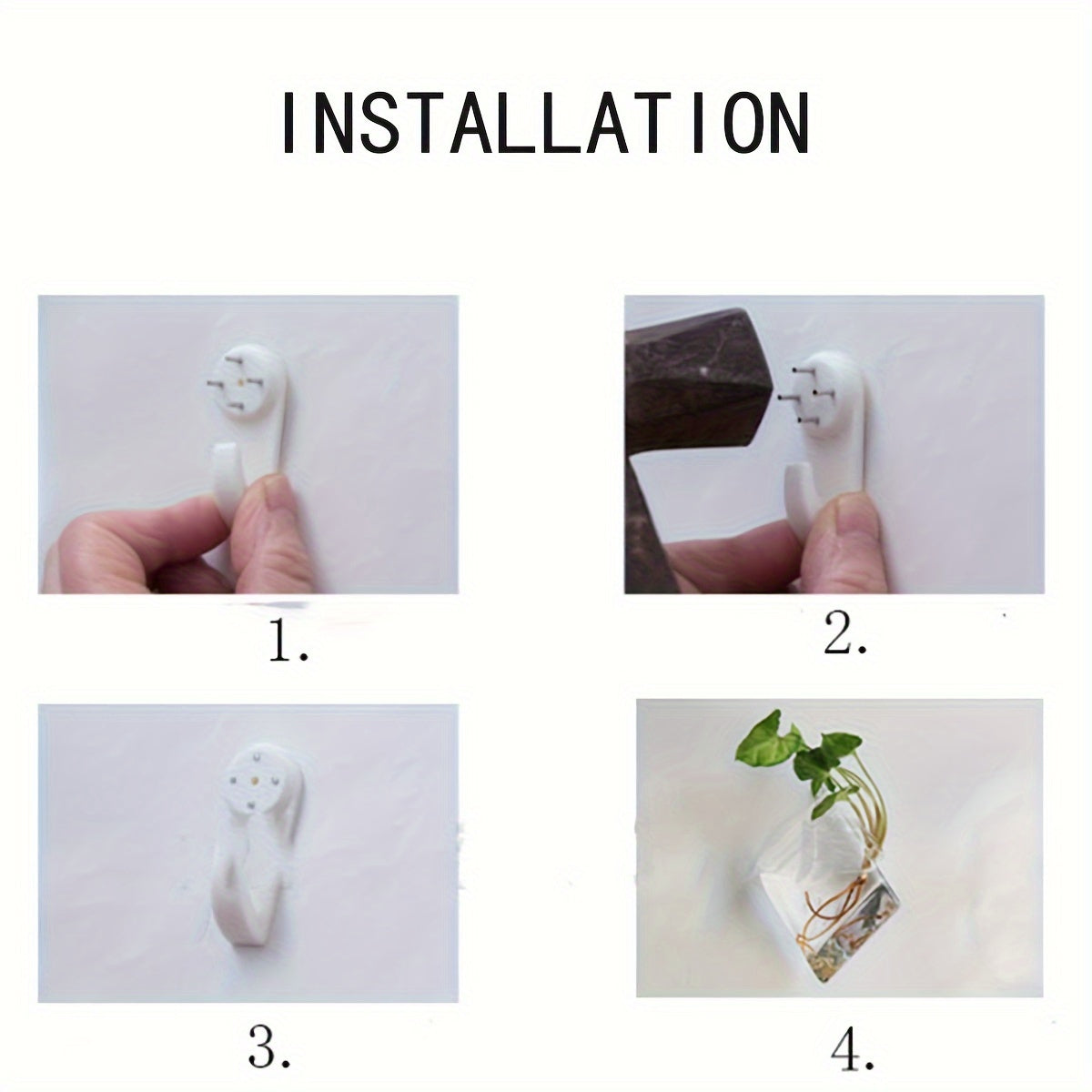 INSTALLATION

1.

2.

3.

4.