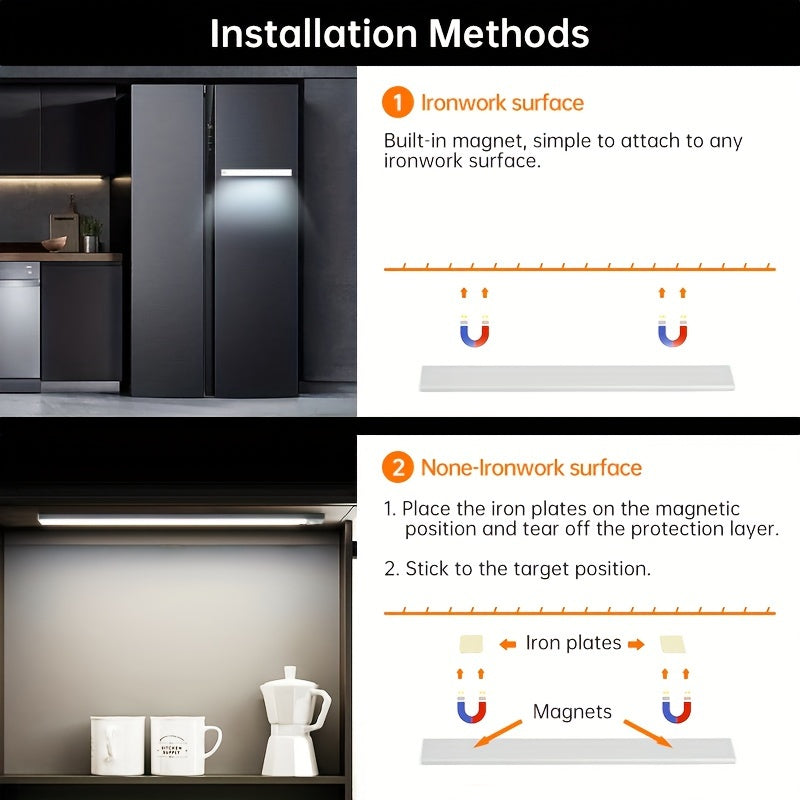 Installation Methods

1 Ironwork surface

Built-in magnet, simple to attach to any ironwork surface.

2 None-Ironwork surface

1. Place the iron plates on the magnetic position and tear off the protection layer.

2. Stick to the target position.

Iron plates

Magnets

KITCHEN SUPPLY