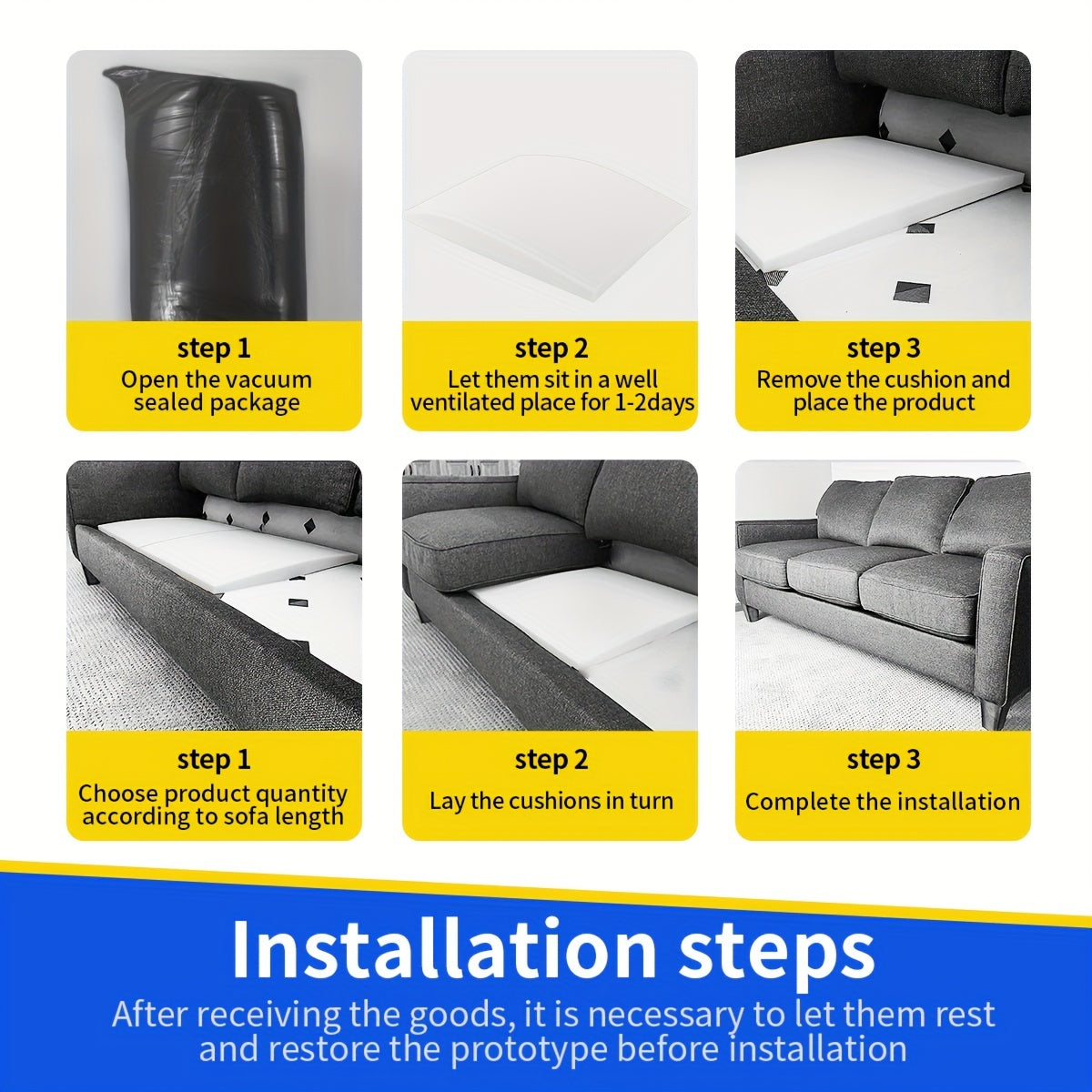 step 1
Open the vacuum sealed package

step 2
Let them sit in a well ventilated place for 1-2days

step 3
Remove the cushion and place the product

step 1
Choose product quantity according to sofa length

step 2
Lay the cushions in turn

step 3
Complete the installation

Installation steps

After receiving the goods, it is necessary to let them rest and restore the prototype before installation