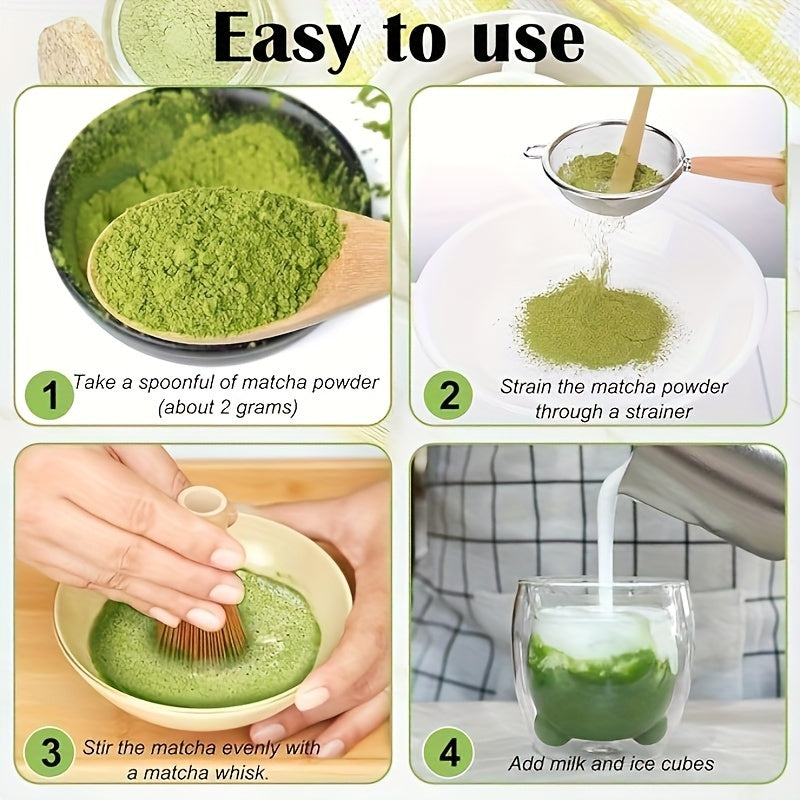 Easy to use

1 Take a spoonful of matcha powder (about 2 grams)

2 Strain the matcha powder through a strainer

3 Stir the matcha evenly with a matcha whisk.

4 Add milk and ice cubes