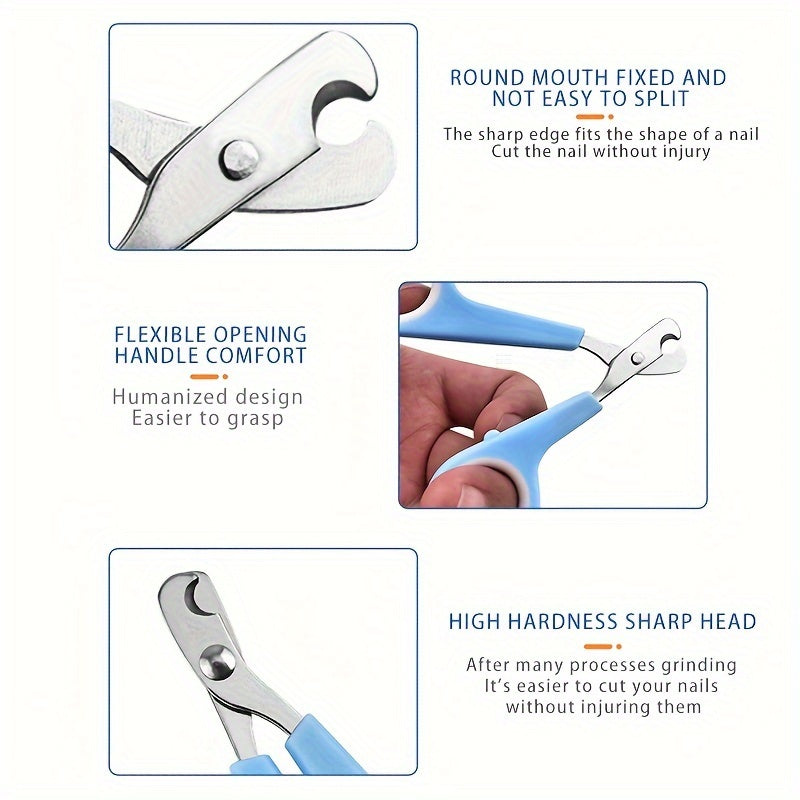 ROUND MOUTH FIXED AND NOT EASY TO SPLIT

The sharp edge fits the shape of a nail
Cut the nail without injury

FLEXIBLE OPENING HANDLE COMFORT

Humanized design
Easier to grasp

HIGH HARDNESS SHARP HEAD

After many processes grinding
It's easier to cut your nails
without injuring them