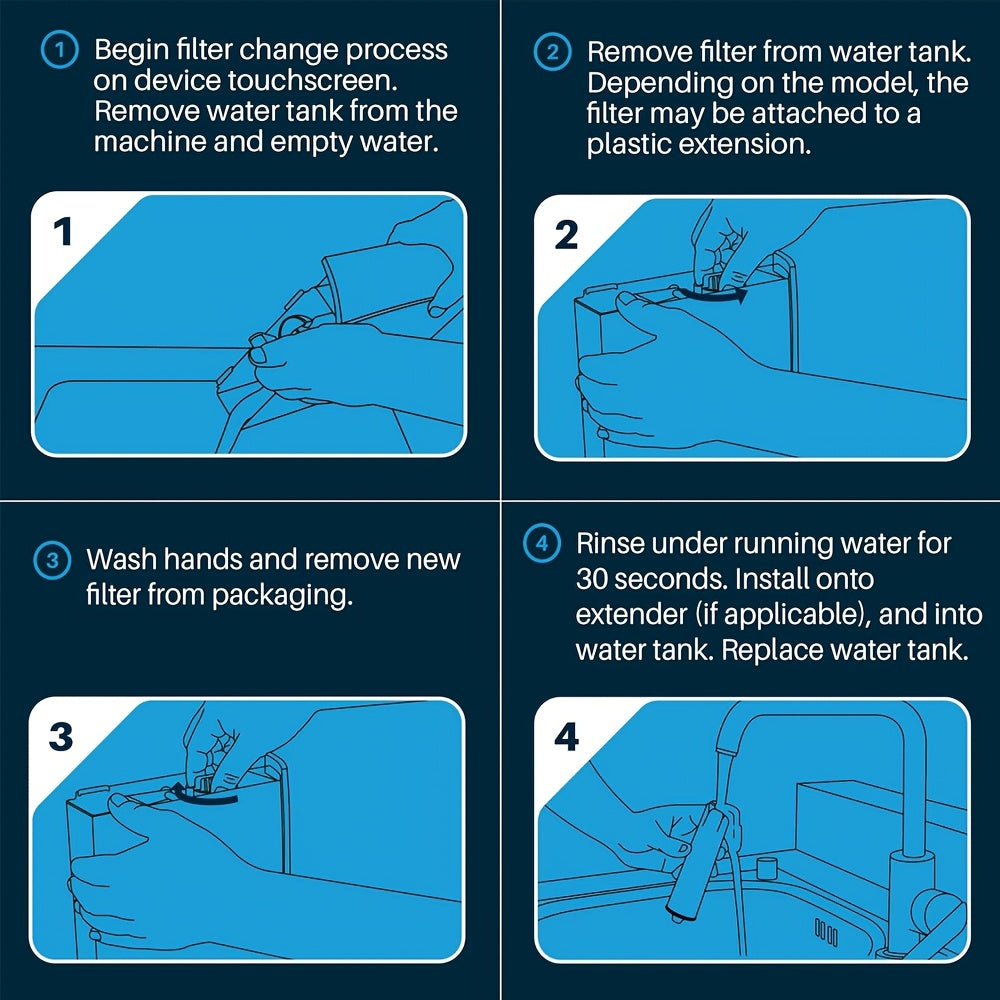 1 Begin filter change process on device touchscreen. Remove water tank from the machine and empty water.

1

2 Remove filter from water tank. Depending on the model, the filter may be attached to a plastic extension.

2

3 Wash hands and remove new filter from packaging.

3

4 Rinse under running water for 30 seconds. Install onto extender (if applicable), and into water tank. Replace water tank.

4