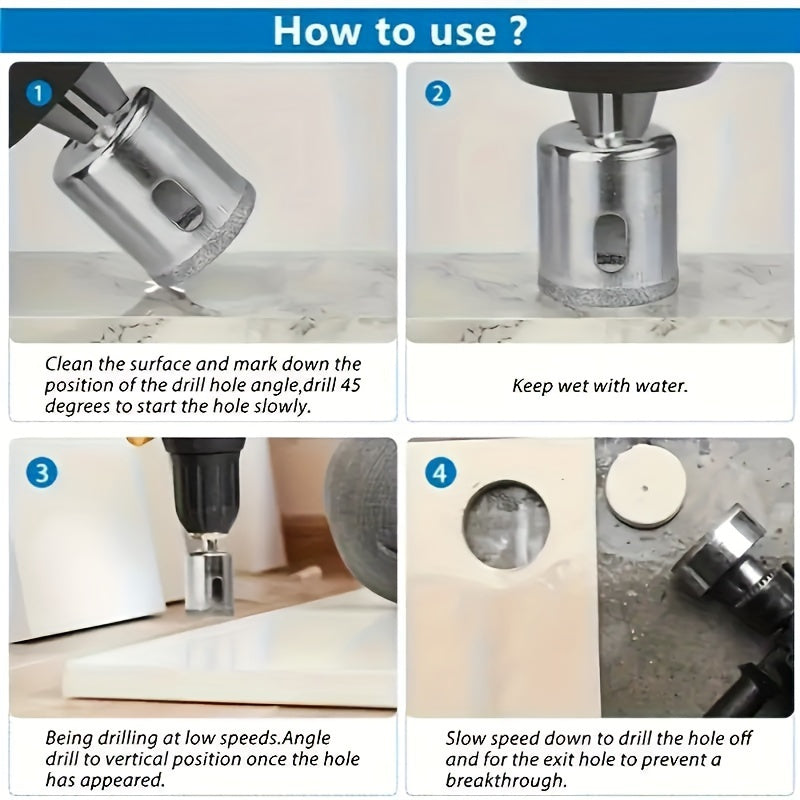 How to use ?

1

Clean the surface and mark down the position of the drill hole angle,drill 45 degrees to start the hole slowly.

2

Keep wet with water.

3

Being drilling at low speeds.Angle drill to vertical position once the hole has appeared.

4

Slow speed down to drill the hole off and for the exit hole to prevent a breakthrough.