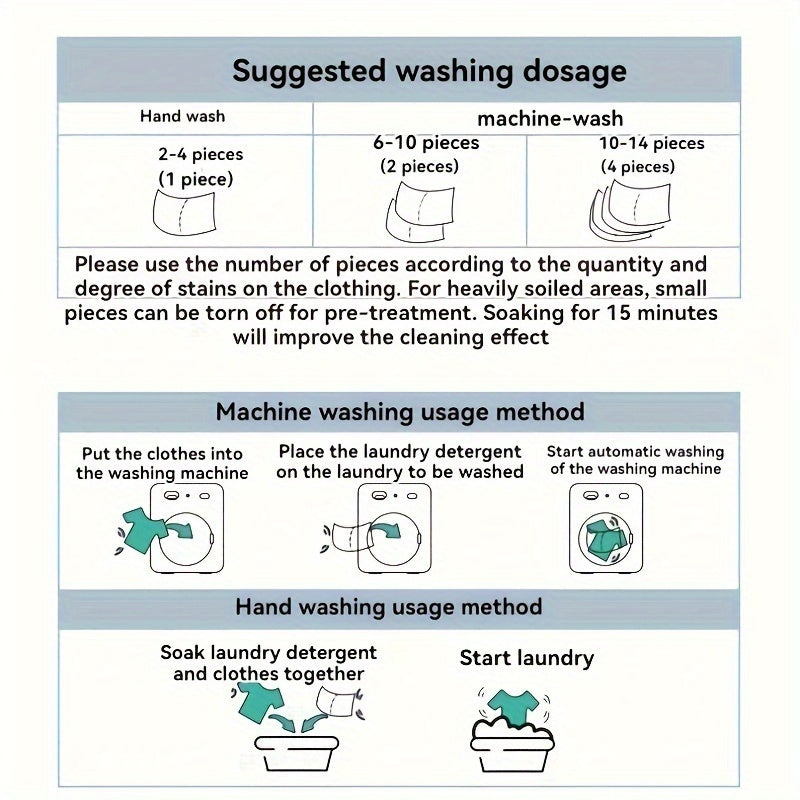 Suggested washing dosage

| Hand wash | machine-wash | |
|---|---|---|
| 2-4 pieces (1 piece) | 6-10 pieces (2 pieces) | 10-14 pieces (4 pieces) |

Please use the number of pieces according to the quantity and degree of stains on the clothing. For heavily soiled areas, small pieces can be torn off for pre-treatment. Soaking for 15 minutes will improve the cleaning effect

Machine washing usage method

Put the clothes into the washing machine

Place the laundry detergent on the laundry to be washed

Start automatic washing of the washing machine

Hand washing usage method

Soak laundry detergent and clothes together

Start laundry