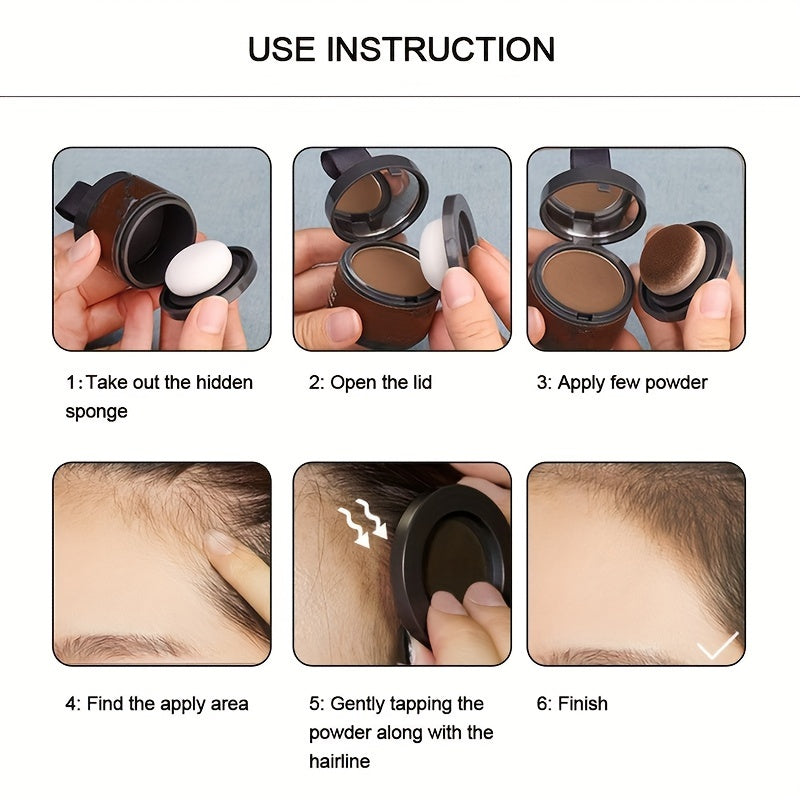 USE INSTRUCTION

1: Take out the hidden sponge

2: Open the lid

3: Apply few powder

4: Find the apply area

5: Gently tapping the powder along with the hairline

6: Finish