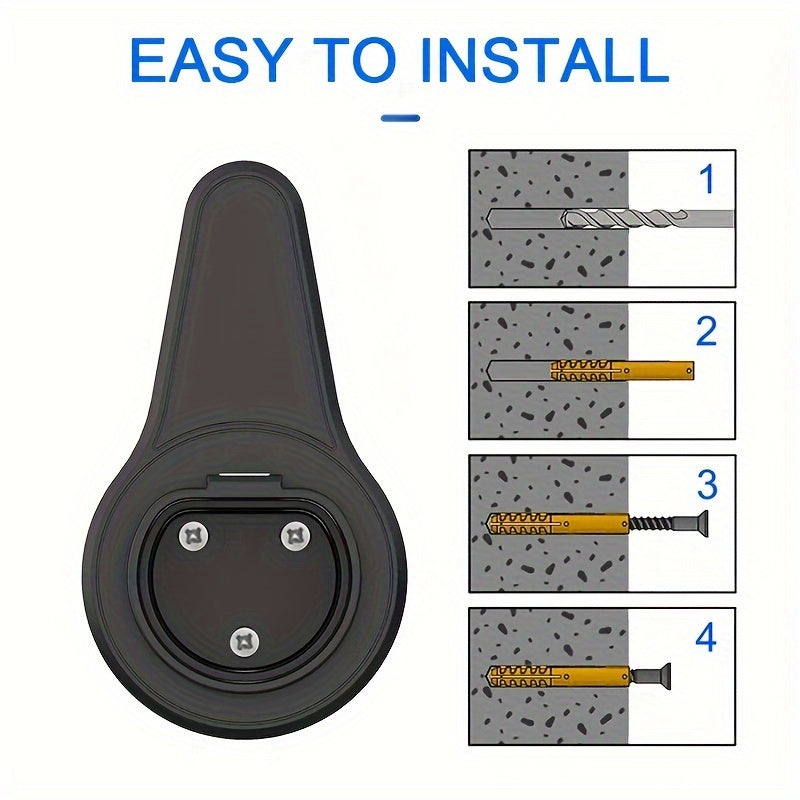 EASY TO INSTALL

1

2

3

4