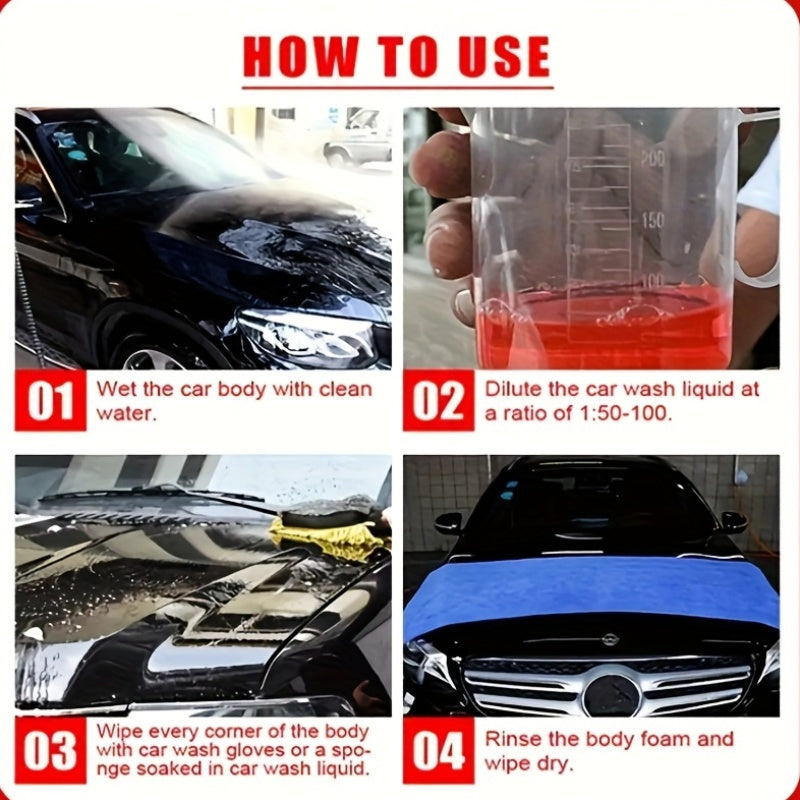 HOW TO USE

200

150

100

01 Wet the car body with clean water.

02 Dilute the car wash liquid at a ratio of 1:50-100.

03 Wipe every corner of the body with car wash gloves or a sponge soaked in car wash liquid.

04 Rinse the body foam and wipe dry.