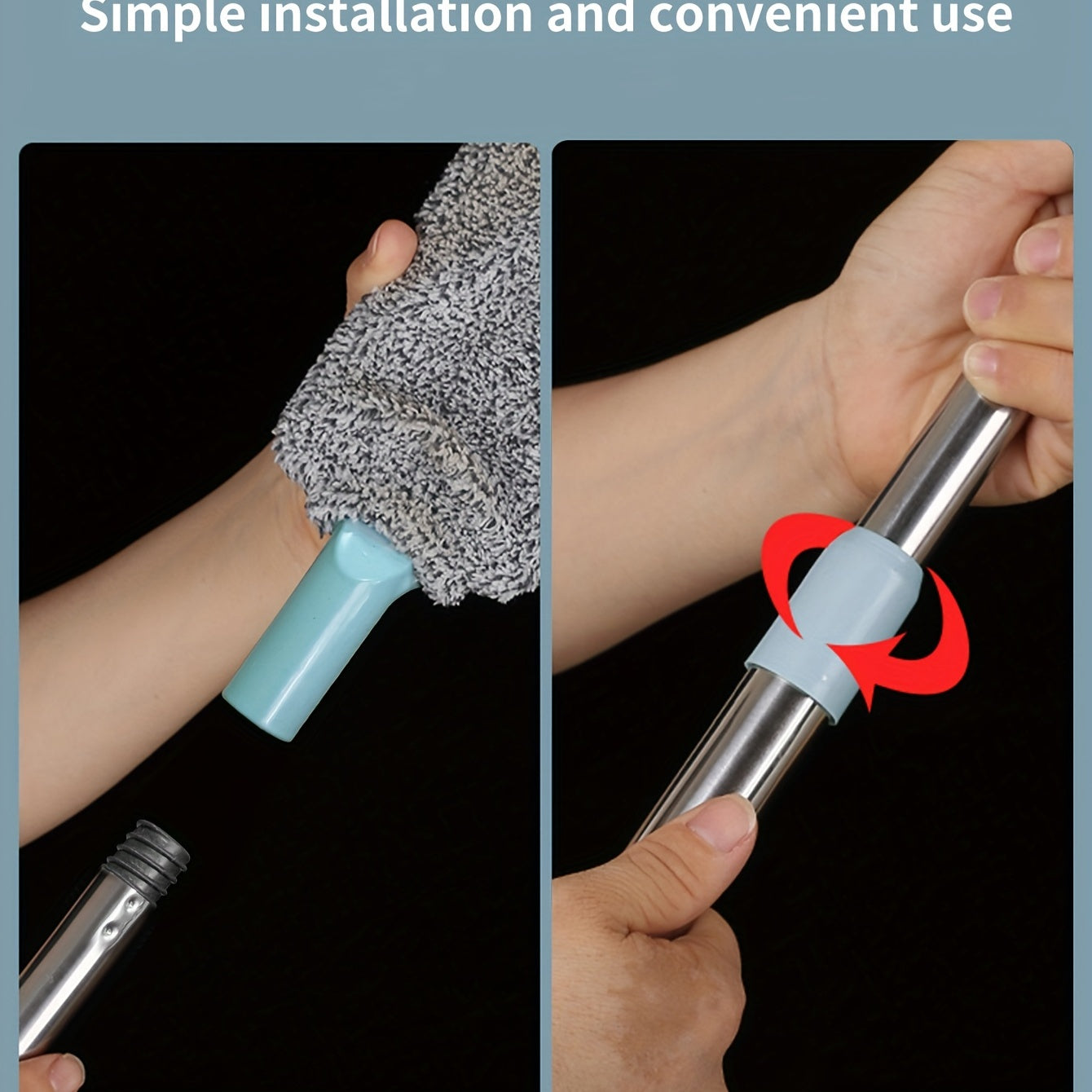 Simple installation and convenient use