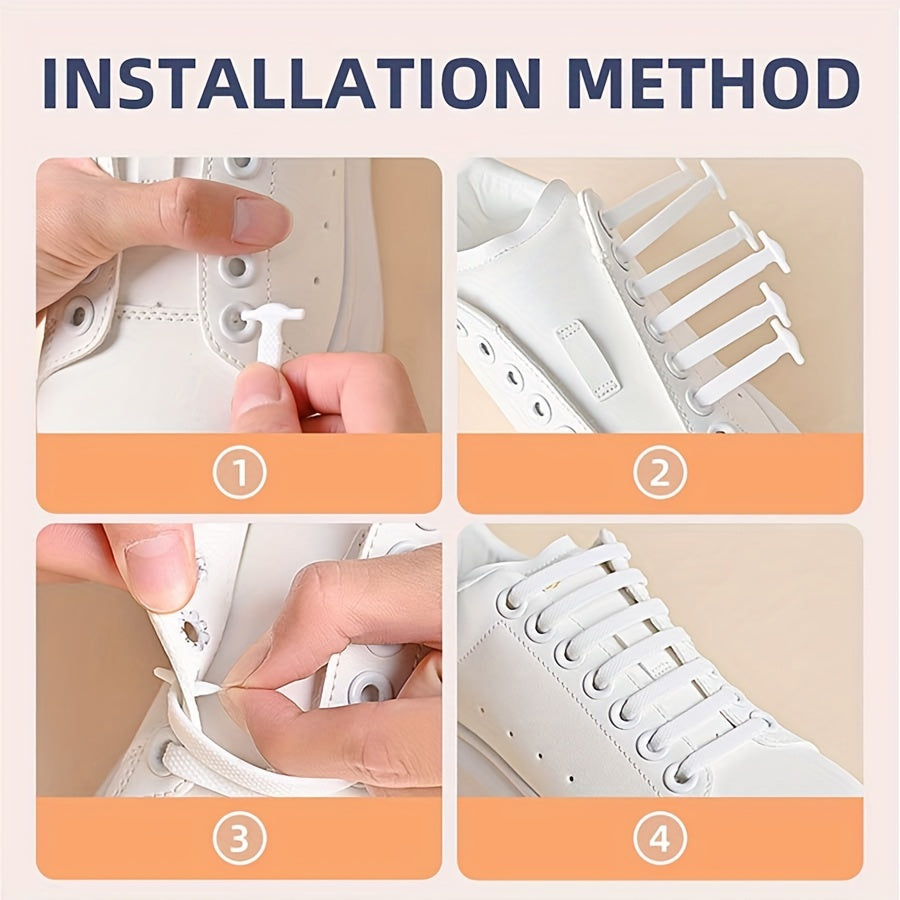 INSTALLATION METHOD

①

②

③

④