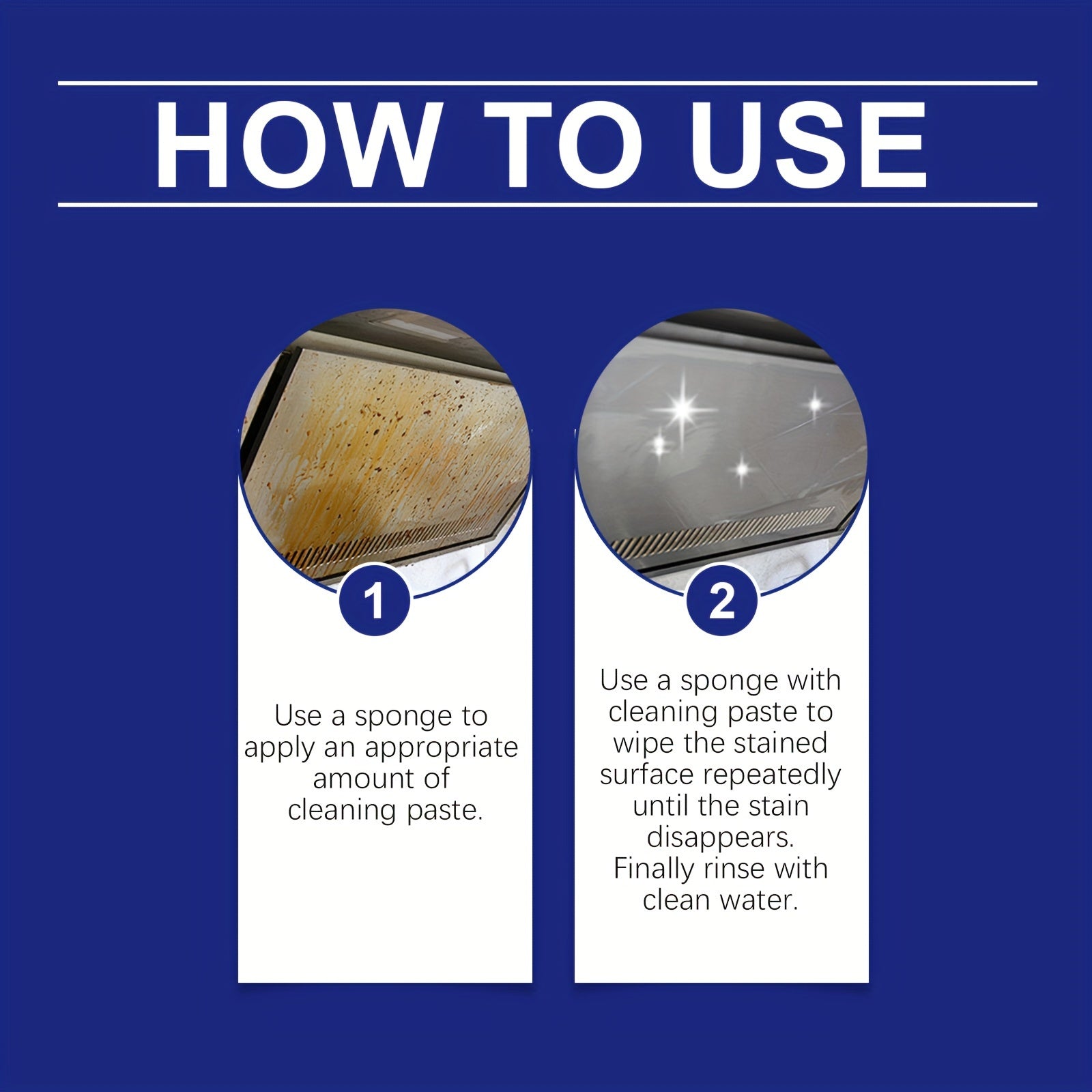 HOW TO USE

1

Use a sponge to apply an appropriate amount of cleaning paste.

2

Use a sponge with cleaning paste to wipe the stained surface repeatedly until the stain disappears. Finally rinse with clean water.