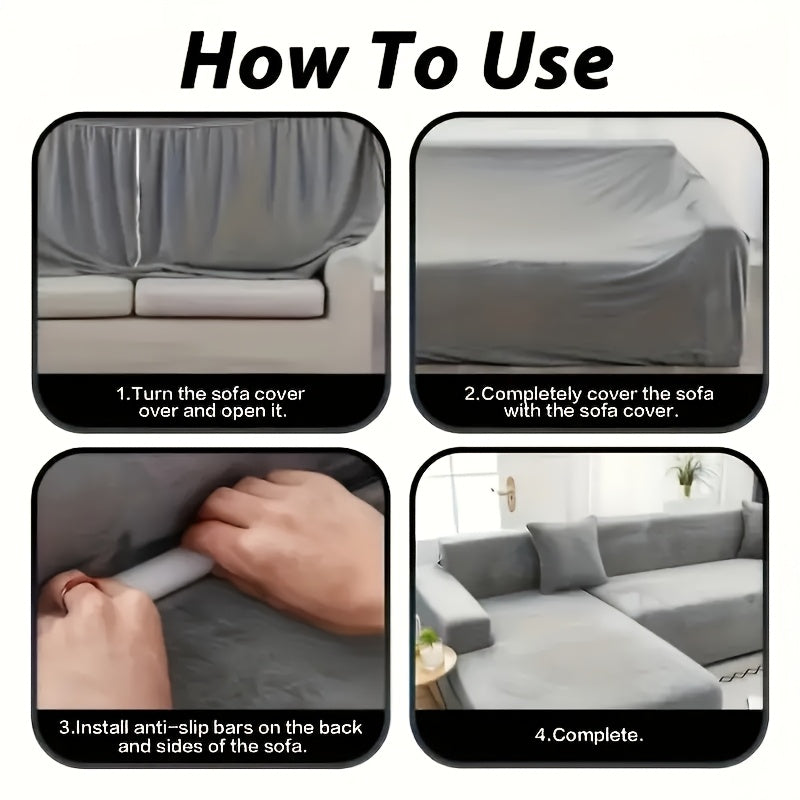 How To Use

1.Turn the sofa cover over and open it.

2.Completely cover the sofa with the sofa cover.

3.Install anti-slip bars on the back and sides of the sofa.

4.Complete.