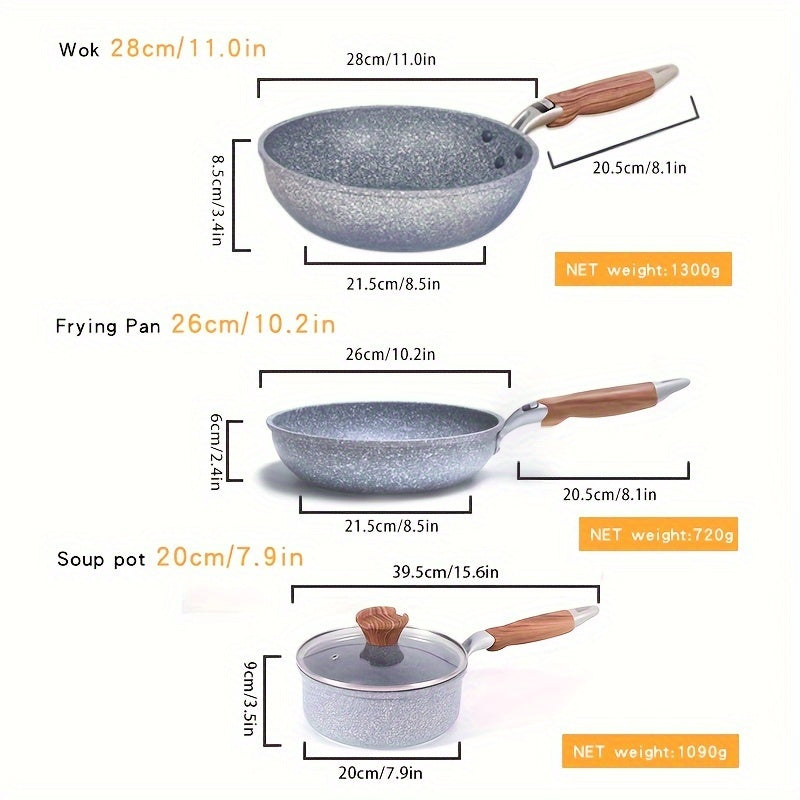 Wok 28cm/11.0in

28cm/11.0in

8.5cm/3.4in

20.5cm/8.1in

21.5cm/8.5in

NET weight:1300g

Frying Pan 26cm/10.2in

26cm/10.2in

6cm/2.4in

20.5cm/8.1in

21.5cm/8.5in

NET weight:720g

Soup pot 20cm/7.9in

39.5cm/15.6in

9cm/3.5in

20cm/7.9in

NET weight:1090g