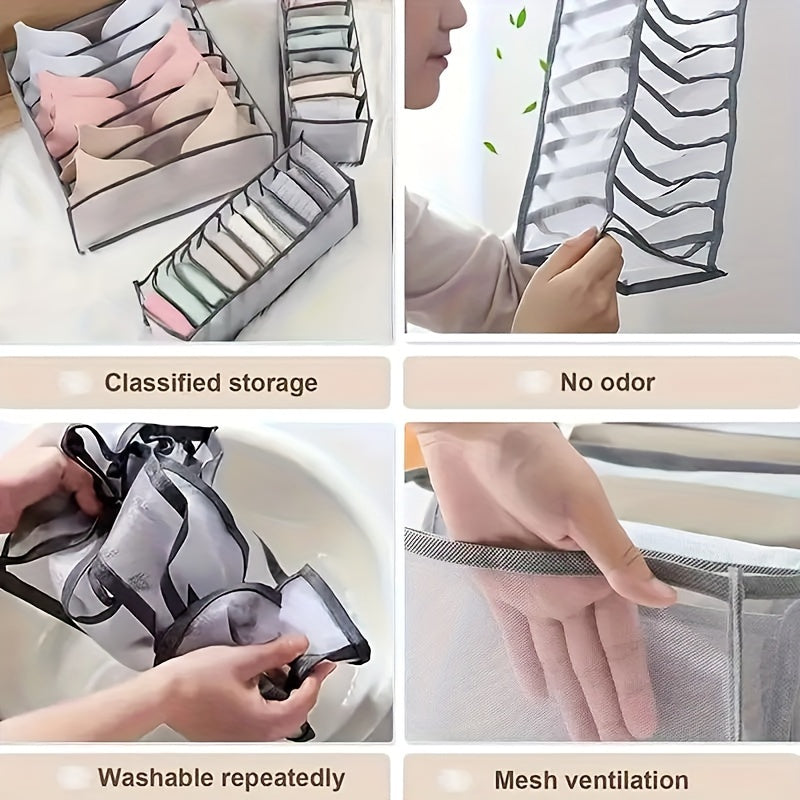 Classified storage

No odor

Washable repeatedly

Mesh ventilation