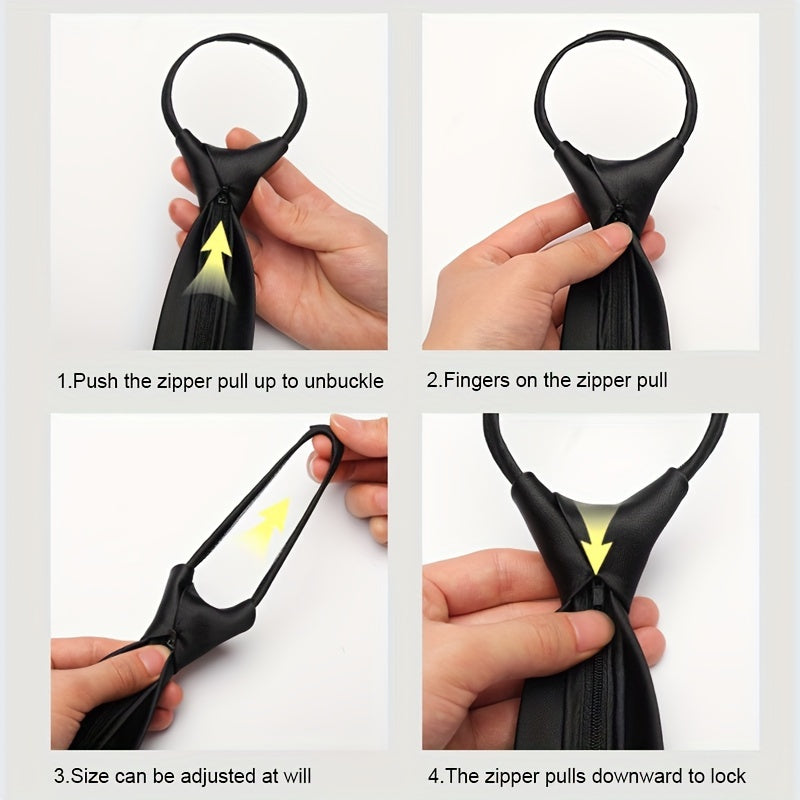 1.Push the zipper pull up to unbuckle

2.Fingers on the zipper pull

3.Size can be adjusted at will

4.The zipper pulls downward to lock