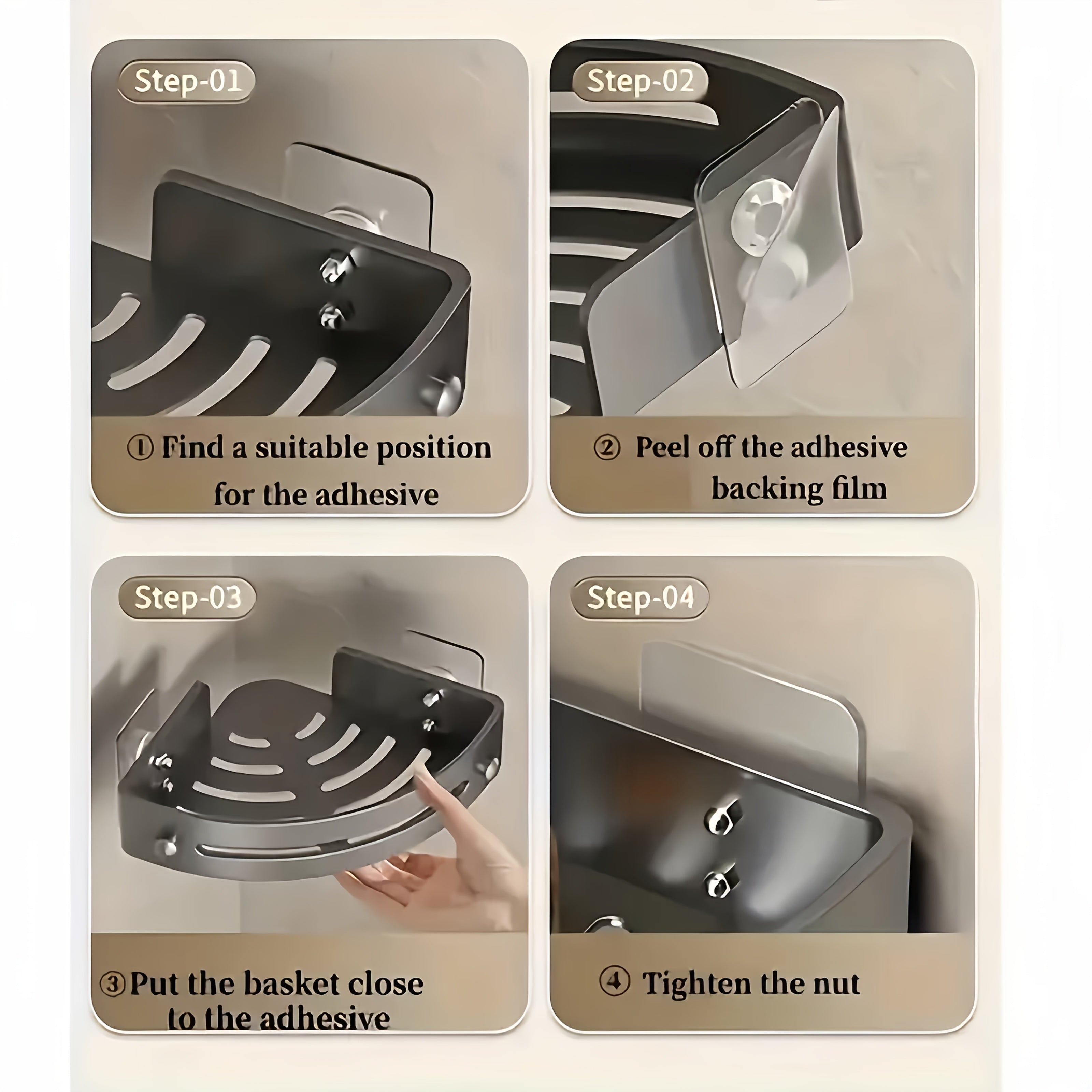 Step-01

① Find a suitable position for the adhesive

Step-02

② Peel off the adhesive backing film

Step-03

③ Put the basket close to the adhesive

Step-04

④ Tighten the nut