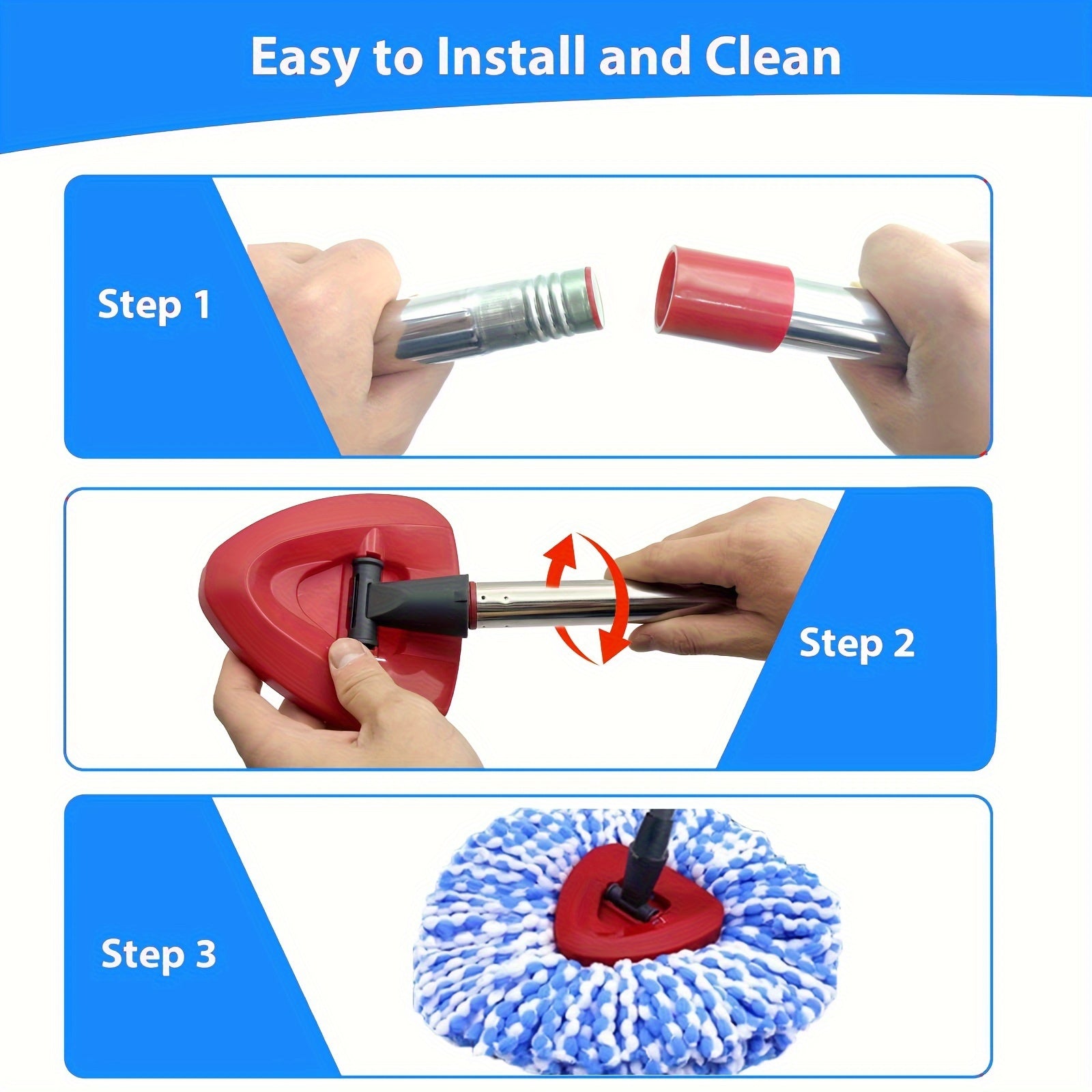 Easy to Install and Clean

Step 1

Step 2

Step 3