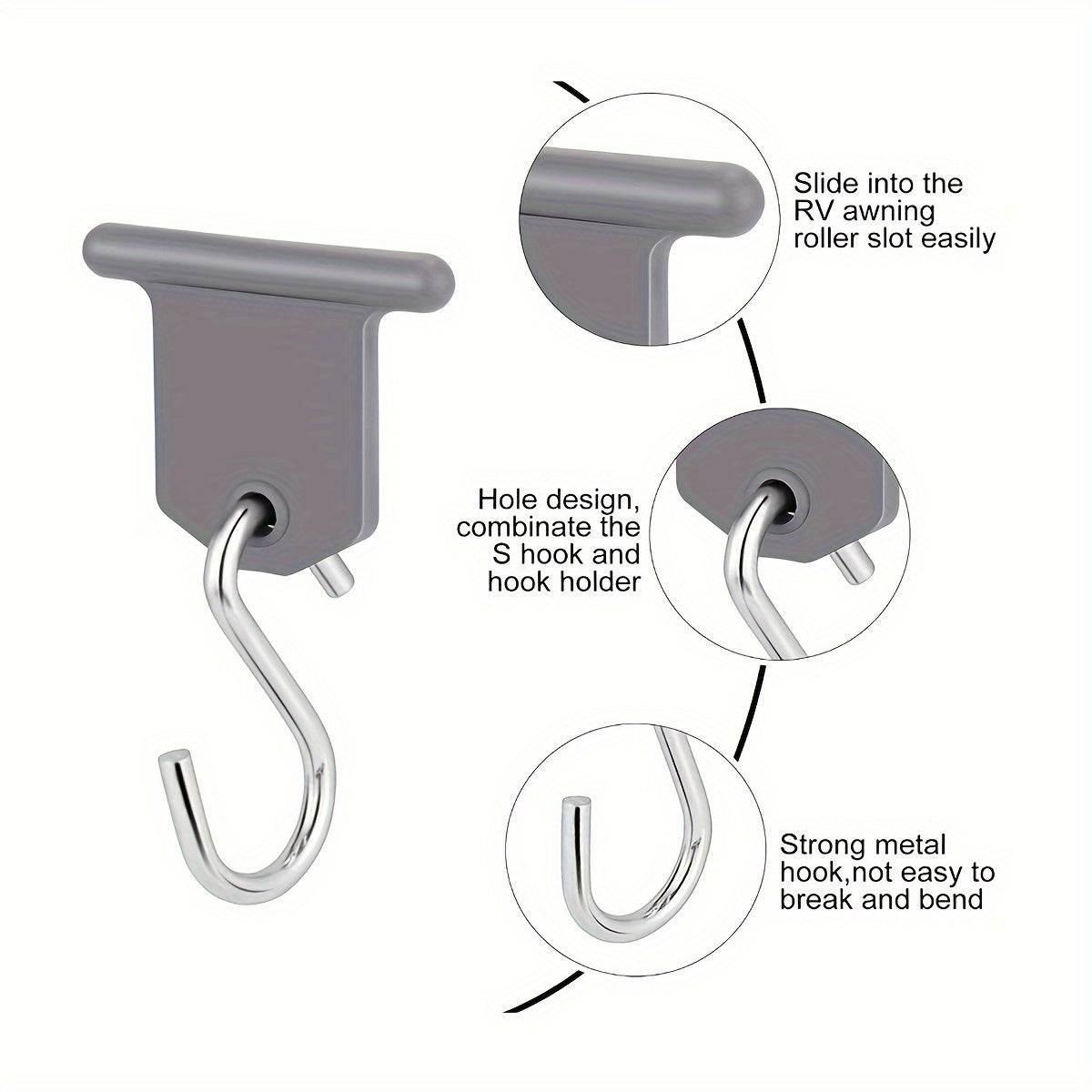 Slide into the RV awning roller slot easily

Hole design, combinate the S hook and hook holder

Strong metal hook,not easy to break and bend