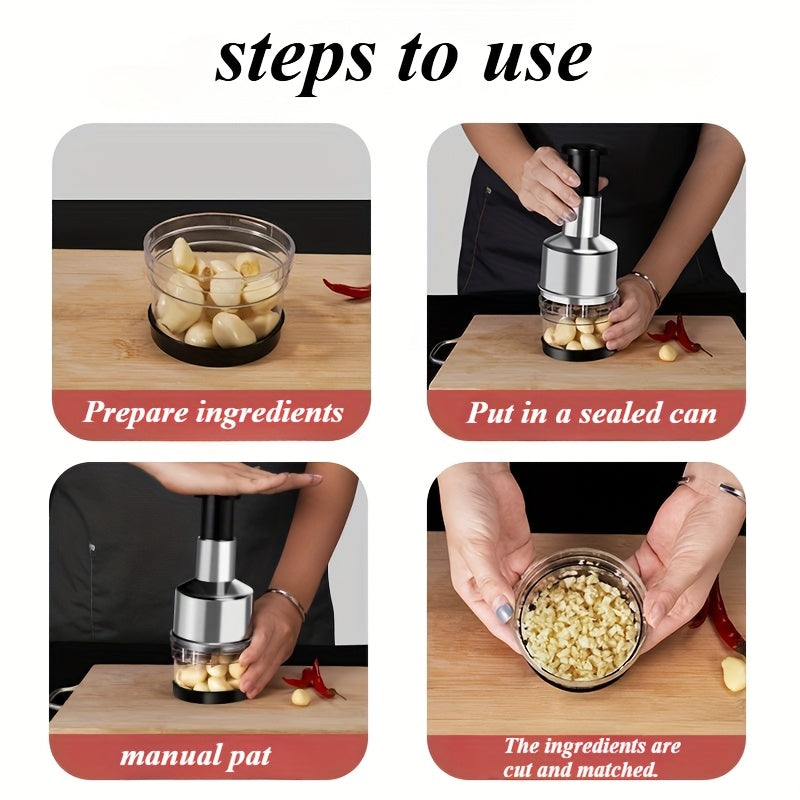 steps to use

Prepare ingredients

Put in a sealed can

manual pat

The ingredients are cut and matched.