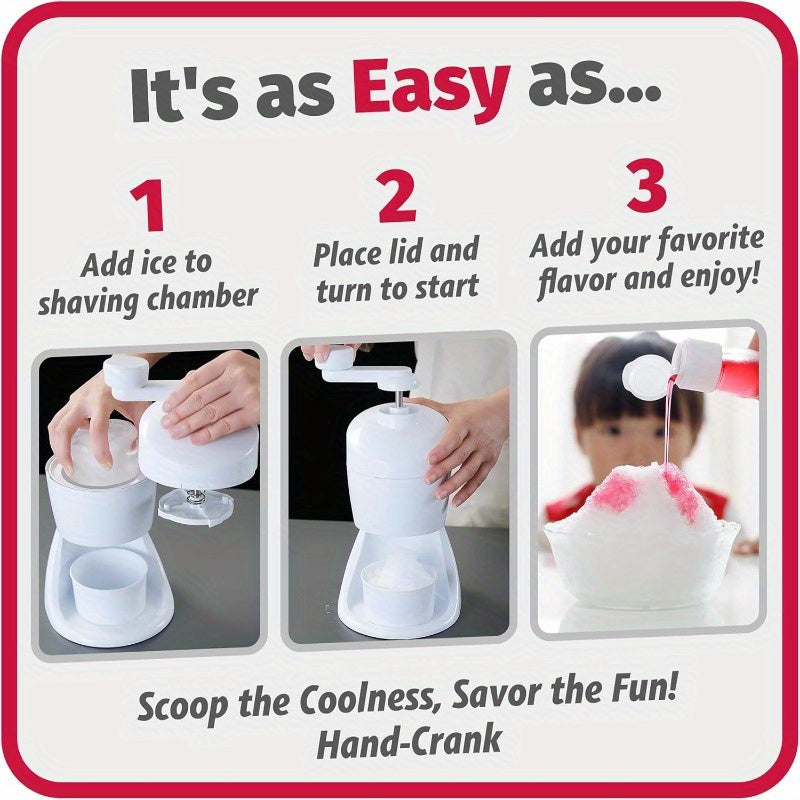 It's as Easy as...

1
Add ice to shaving chamber

2
Place lid and turn to start

3
Add your favorite flavor and enjoy!

Scoop the Coolness, Savor the Fun!
Hand-Crank