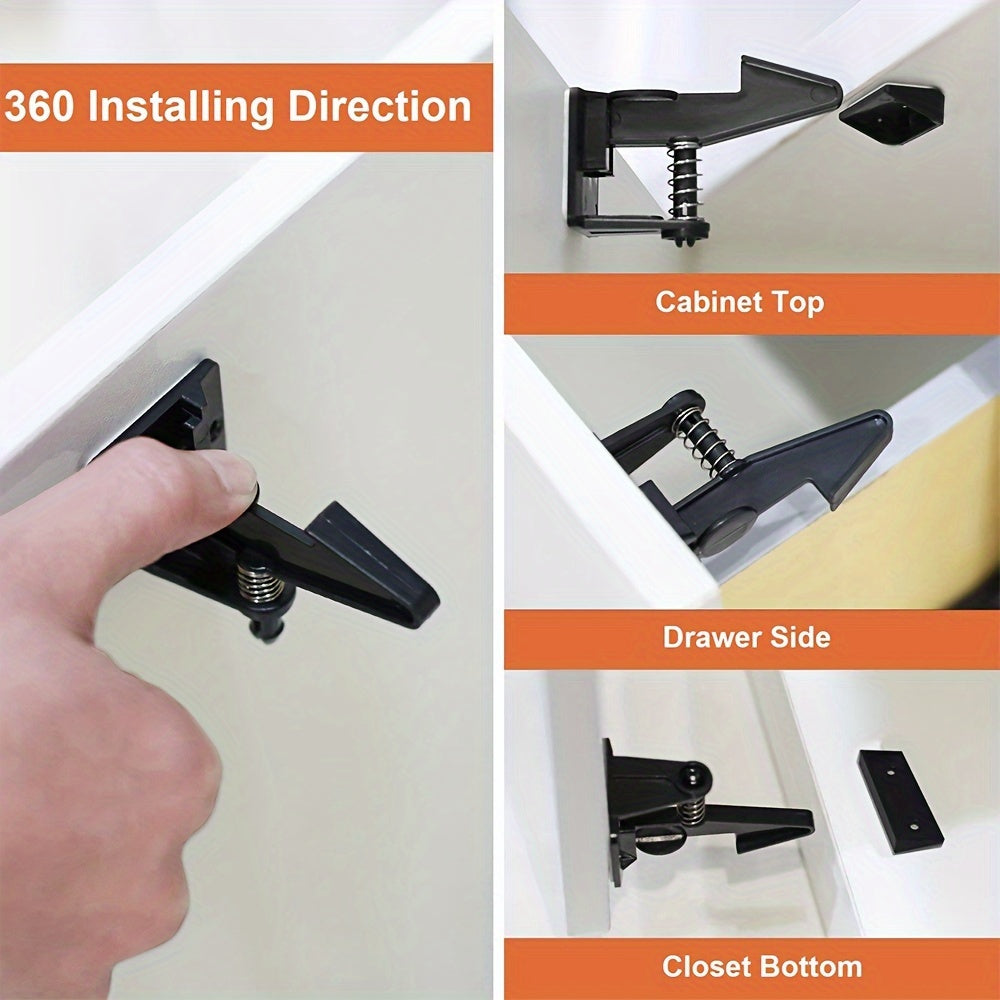 360 Installing Direction

Cabinet Top

Drawer Side

Closet Bottom