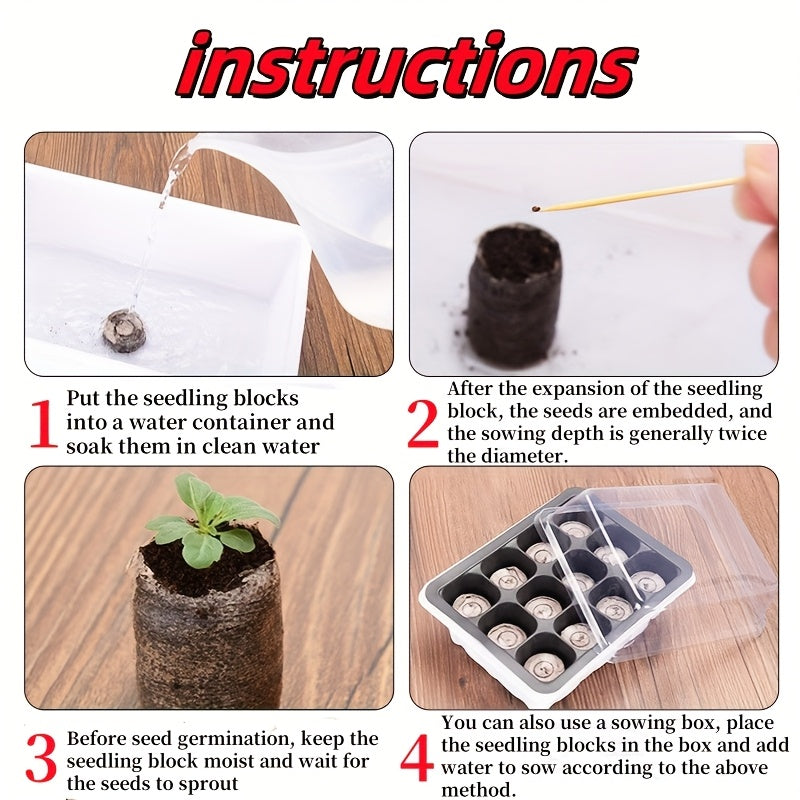 instructions

1 Put the seedling blocks into a water container and soak them in clean water

2 After the expansion of the seedling block, the seeds are embedded, and the sowing depth is generally twice the diameter.

3 Before seed germination, keep the seedling block moist and wait for the seeds to sprout

4 You can also use a sowing box, place the seedling blocks in the box and add water to sow according to the above method.