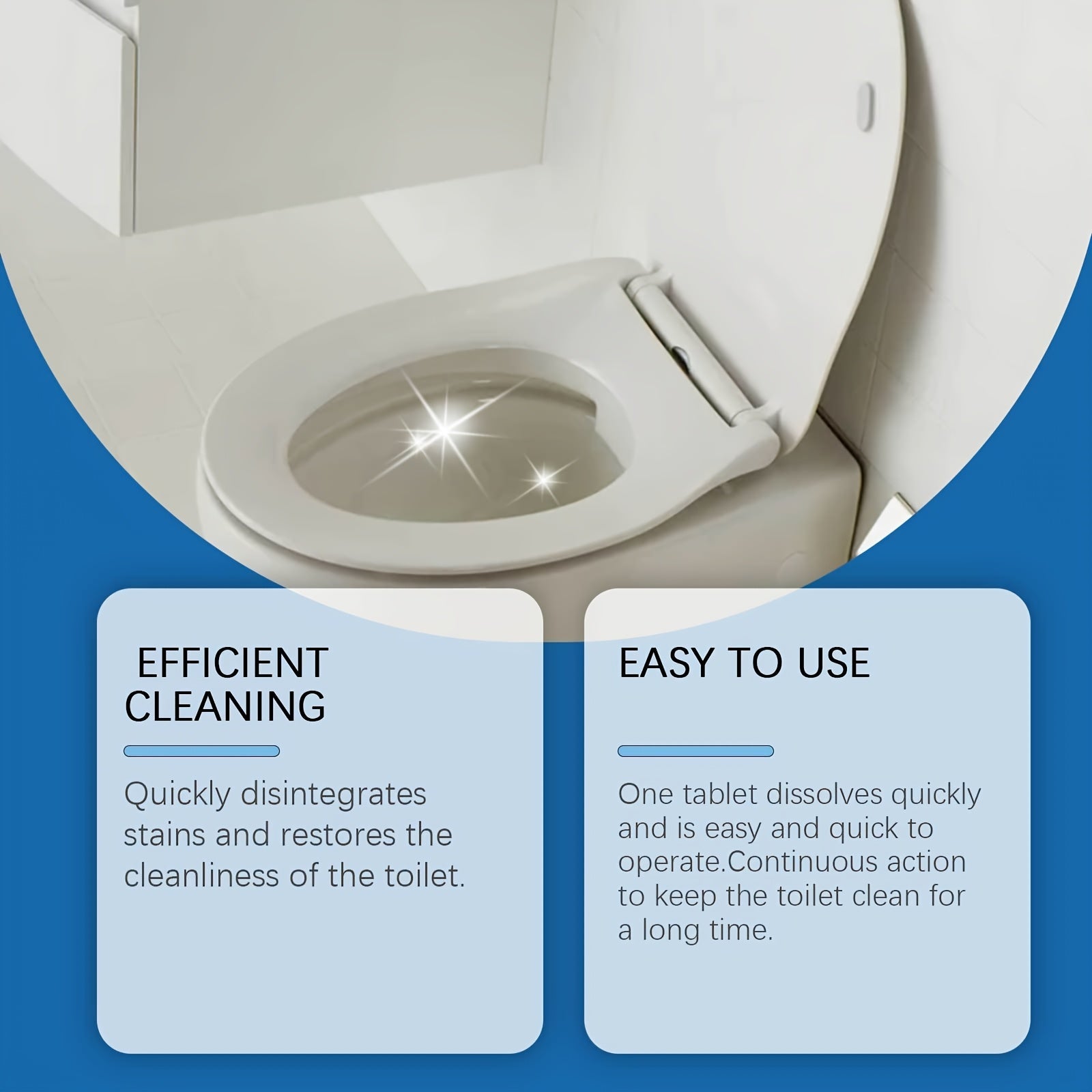 EFFICIENT CLEANING

Quickly disintegrates stains and restores the cleanliness of the toilet.

EASY TO USE

One tablet dissolves quickly and is easy and quick to operate.Continuous action to keep the toilet clean for a long time.