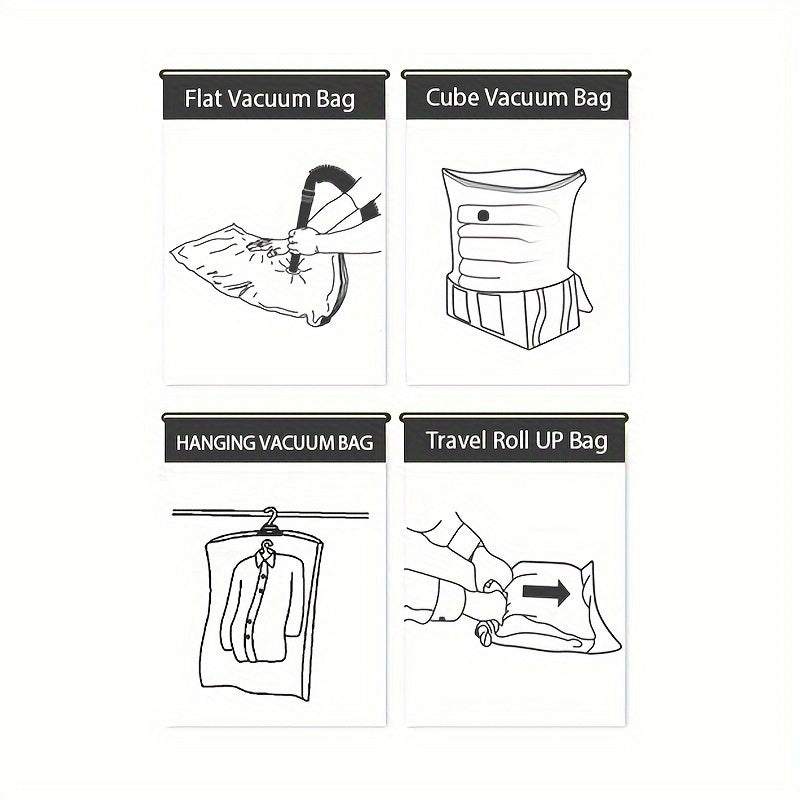 Flat Vacuum Bag

Cube Vacuum Bag

HANGING VACUUM BAG

Travel Roll UP Bag