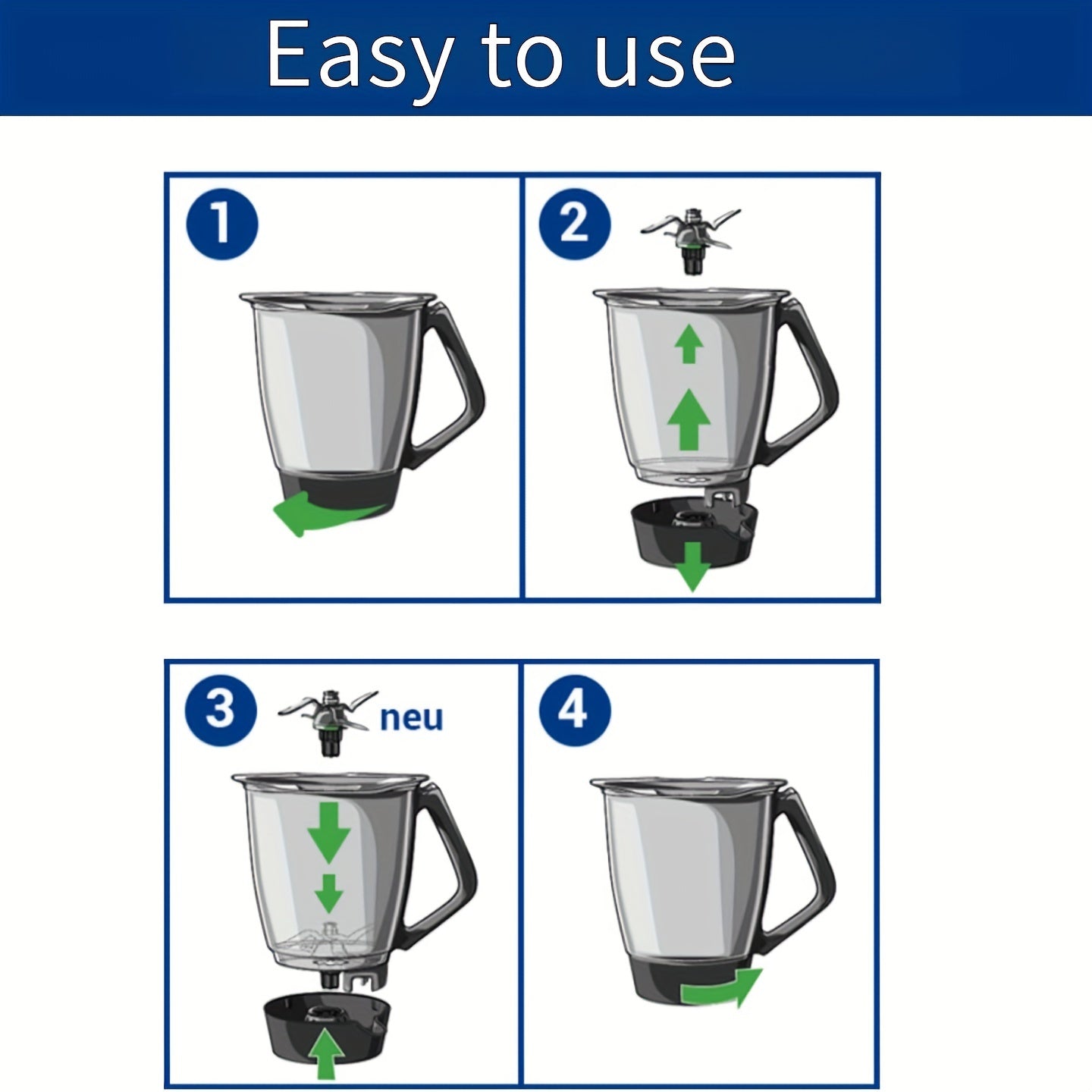 Easy to use

1

2

3

neu

4