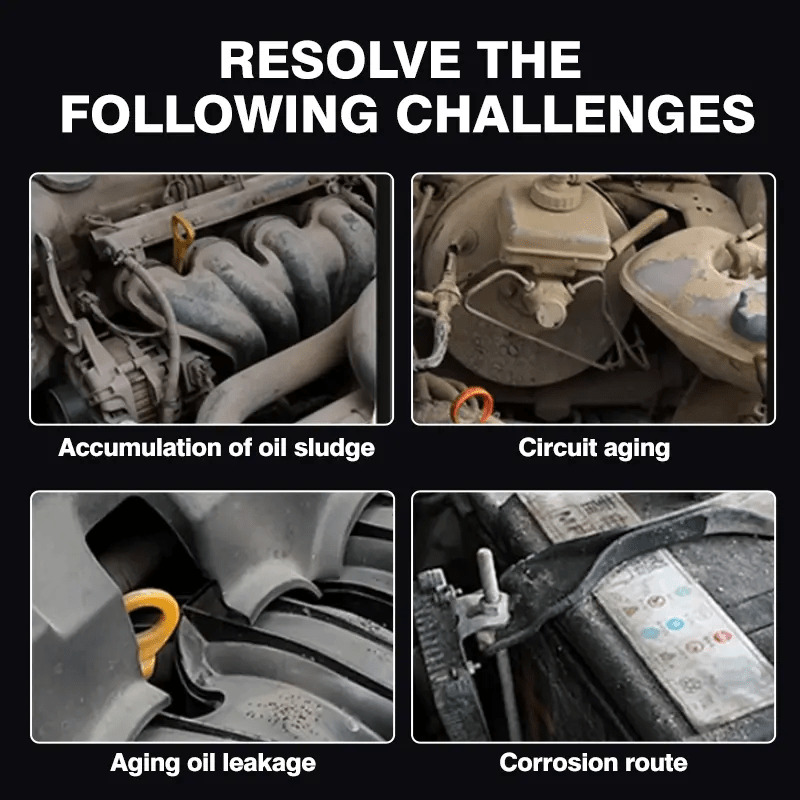 RESOLVE THE FOLLOWING CHALLENGES

Accumulation of oil sludge

Circuit aging

Aging oil leakage

Corrosion route