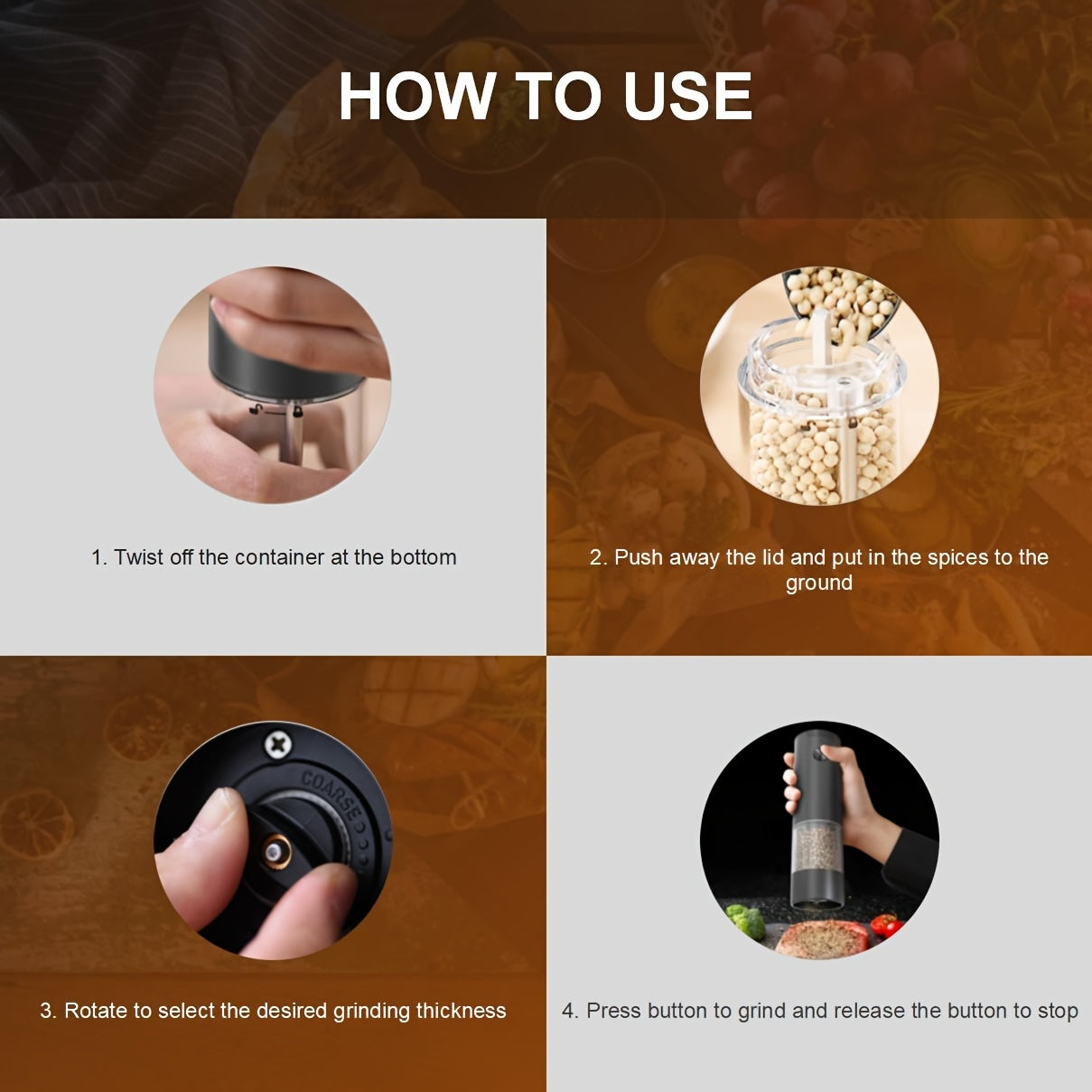 HOW TO USE

1. Twist off the container at the bottom

2. Push away the lid and put in the spices to the ground

COARSE

3. Rotate to select the desired grinding thickness

4. Press button to grind and release the button to stop