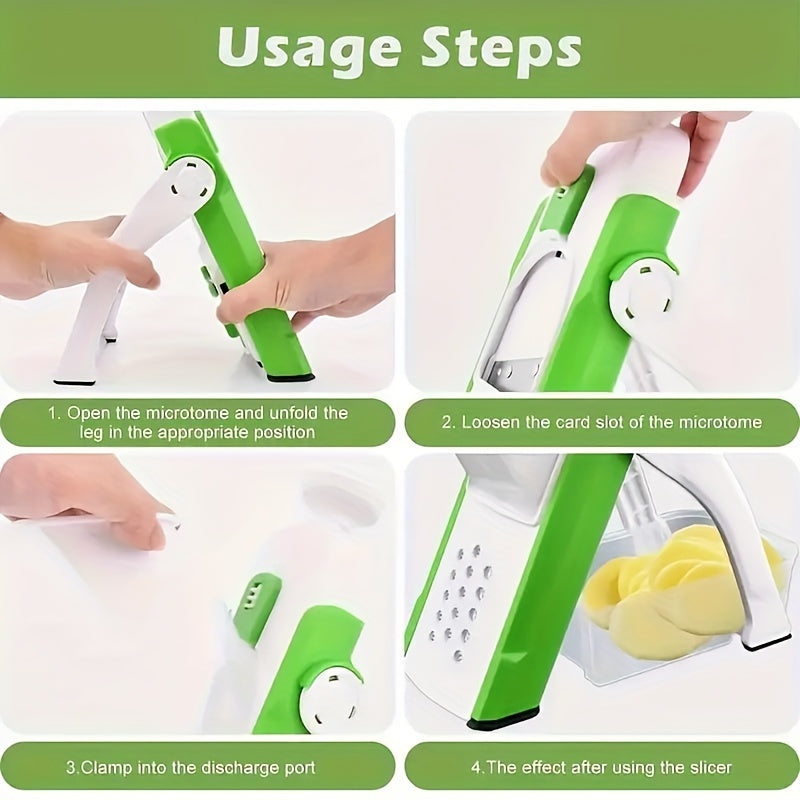 Usage Steps

1. Open the microtome and unfold the leg in the appropriate position

2. Loosen the card slot of the microtome

3.Clamp into the discharge port

4.The effect after using the slicer