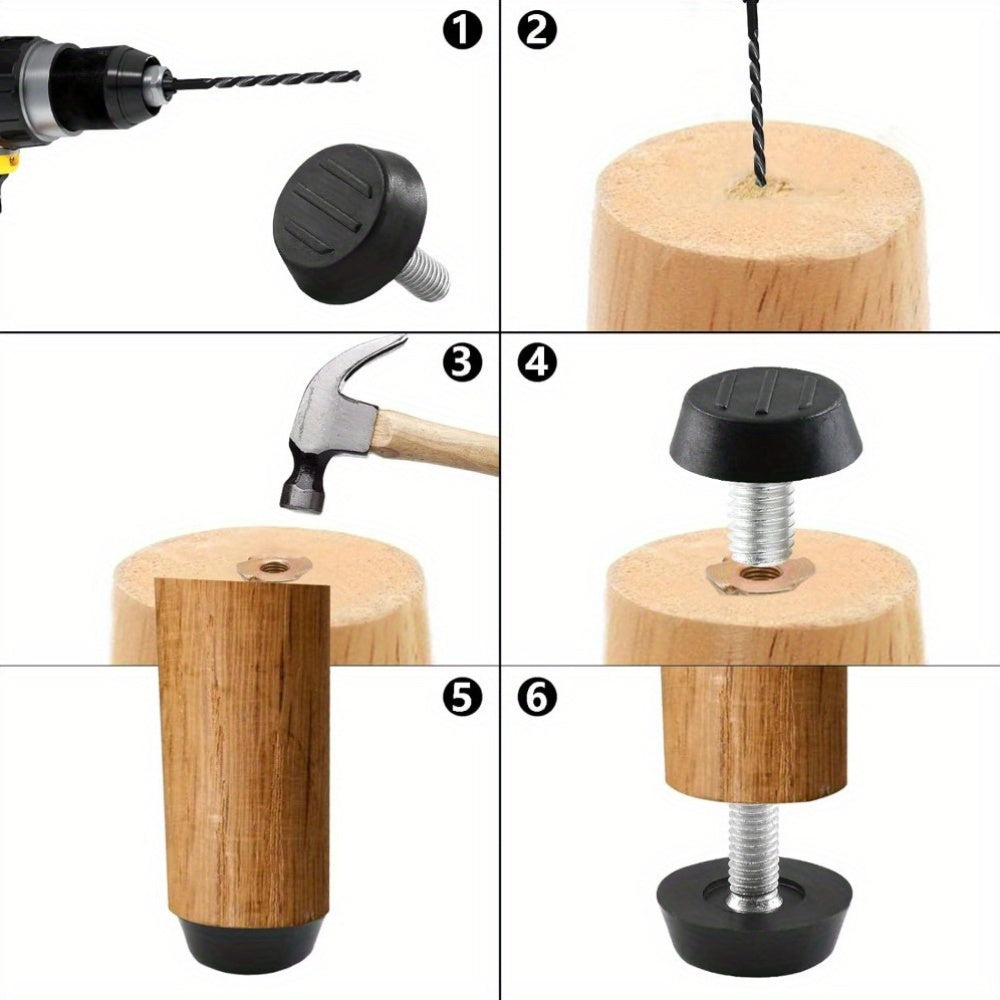 1
2
3
4
5
6