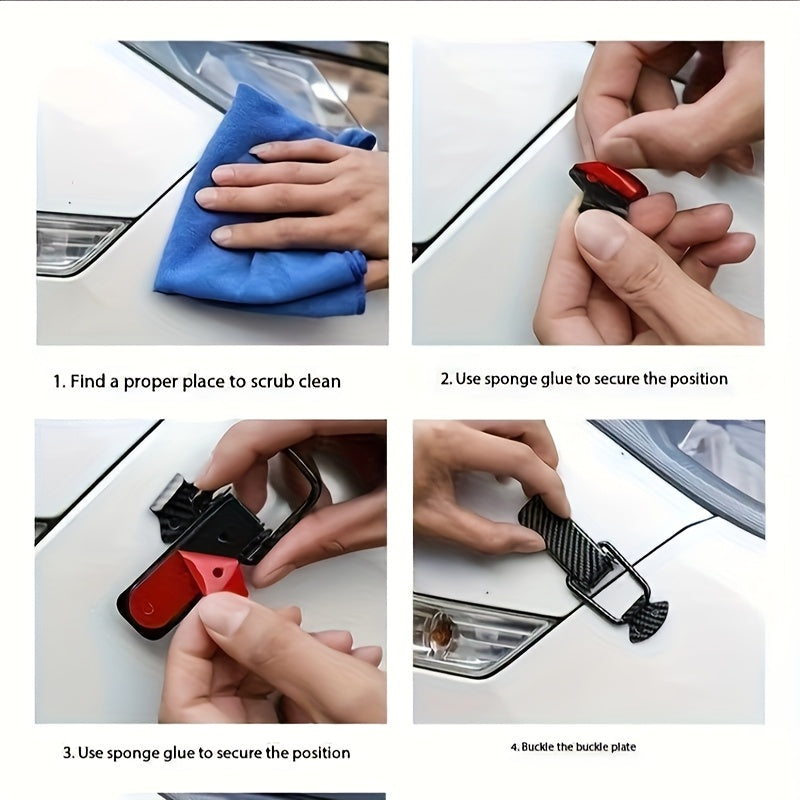 1. Find a proper place to scrub clean

2. Use sponge glue to secure the position

3. Use sponge glue to secure the position

4. Buckle the buckle plate