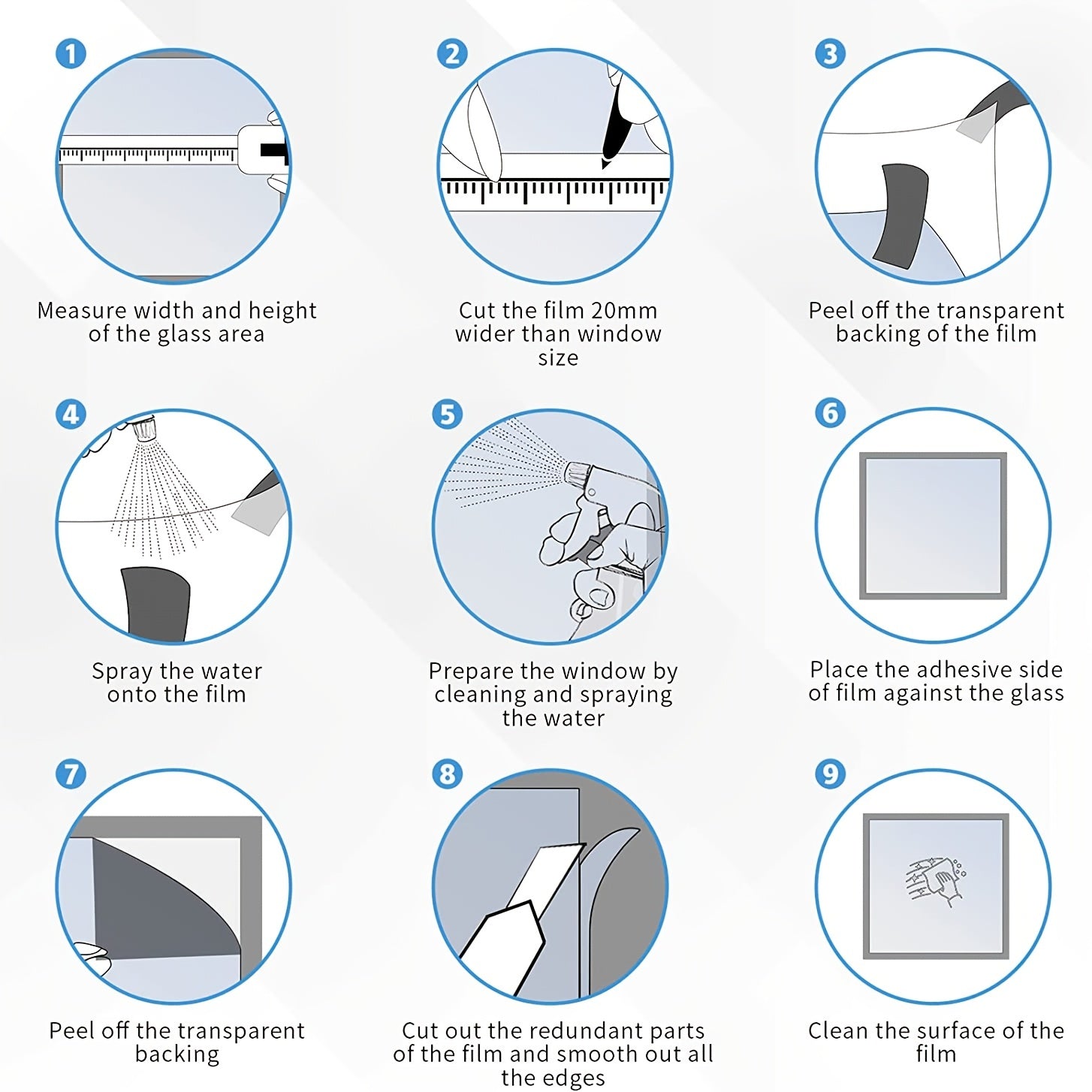 1

Measure width and height of the glass area

2

Cut the film 20mm wider than window size

3

Peel off the transparent backing of the film

4

Spray the water onto the film

5

Prepare the window by cleaning and spraying the water

6

Place the adhesive side of film against the glass

7

Peel off the transparent backing

8

Cut out the redundant parts of the film and smooth out all the edges

9

Clean the surface of the film