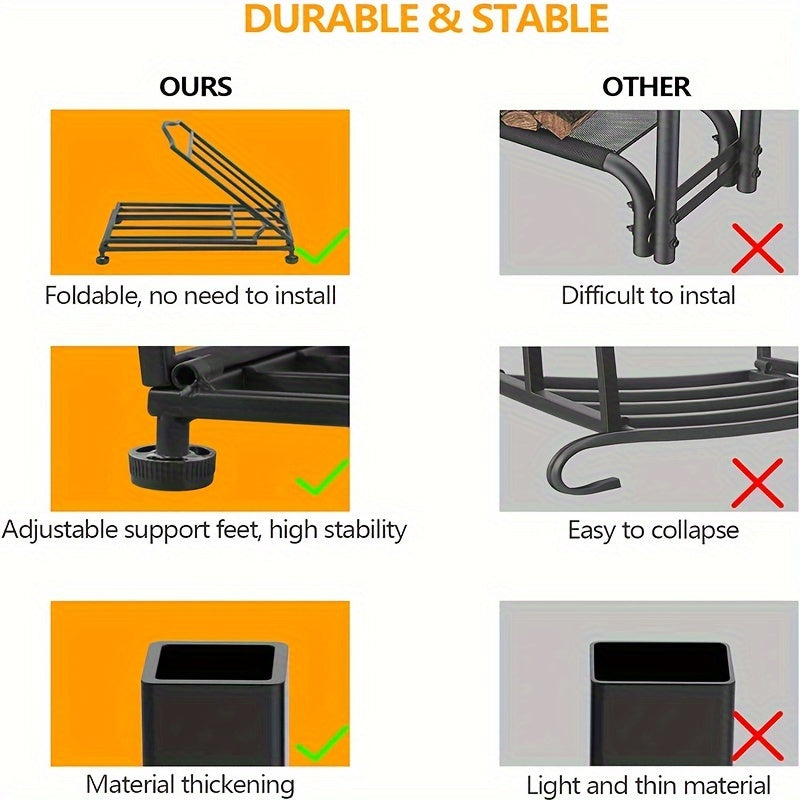 DURABLE & STABLE

OURS

Foldable, no need to install

Adjustable support feet, high stability

Material thickening

OTHER

Difficult to instal

Easy to collapse

Light and thin material