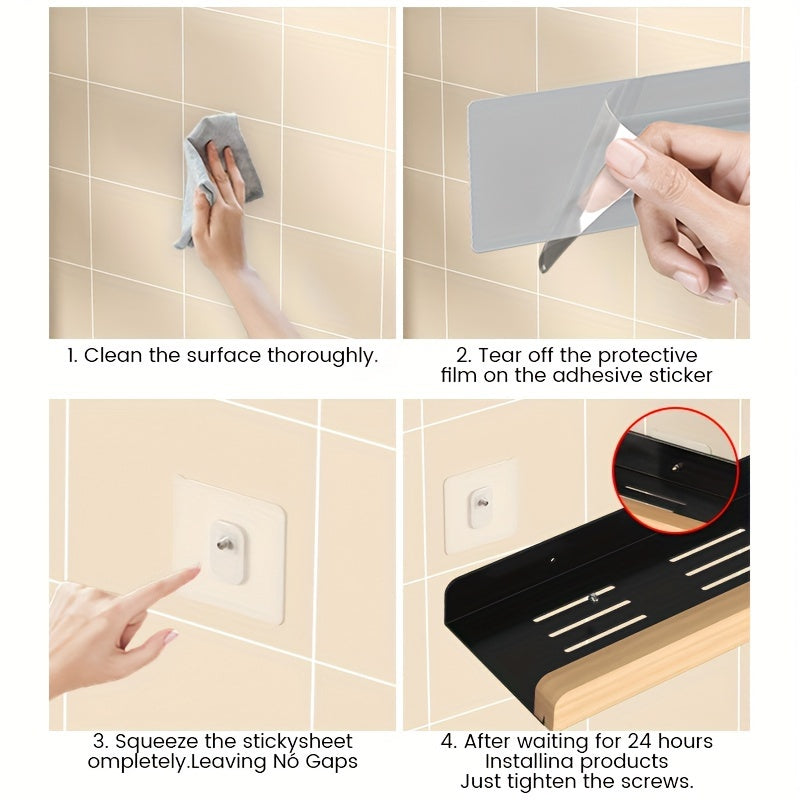 1. Clean the surface thoroughly.

2. Tear off the protective film on the adhesive sticker

3. Squeeze the stickysheet ompletely.Leaving Nó Gaps

4. After waiting for 24 hours Installina products Just tighten the screws.