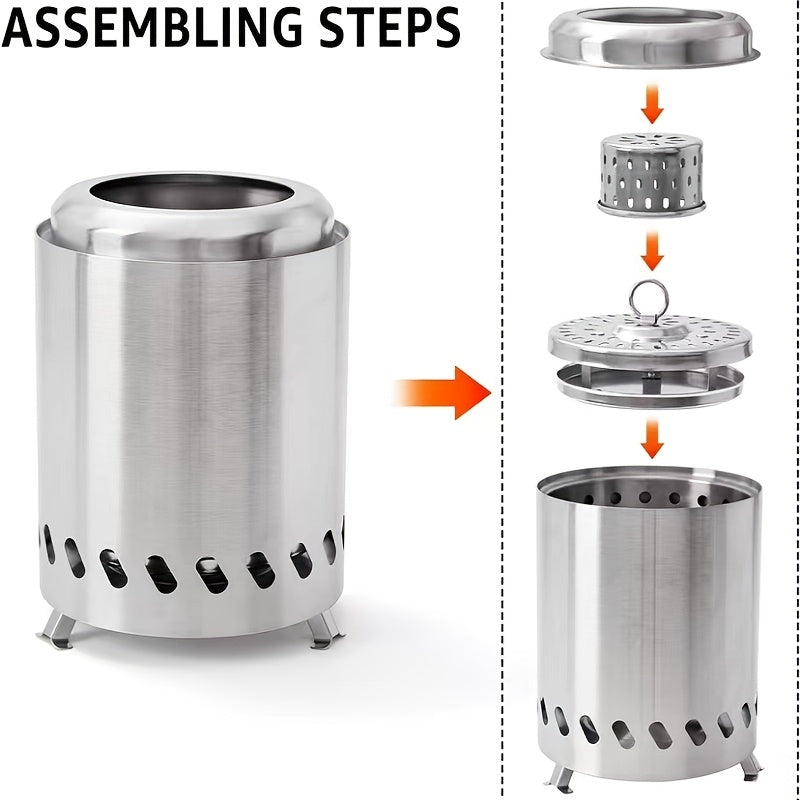 ASSEMBLING STEPS