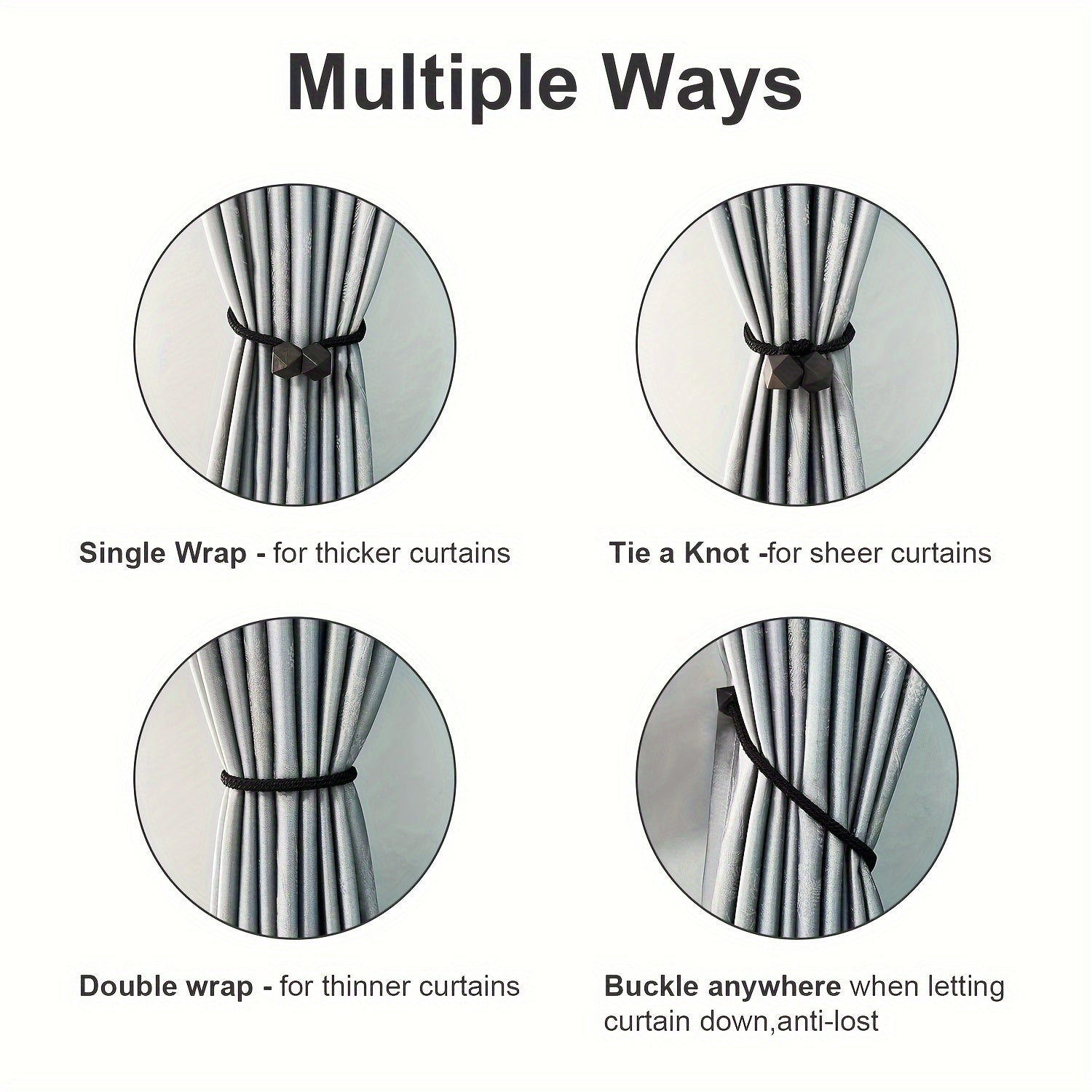 Multiple Ways

Single Wrap - for thicker curtains

Tie a Knot -for sheer curtains

Double wrap - for thinner curtains

Buckle anywhere when letting curtain down,anti-lost