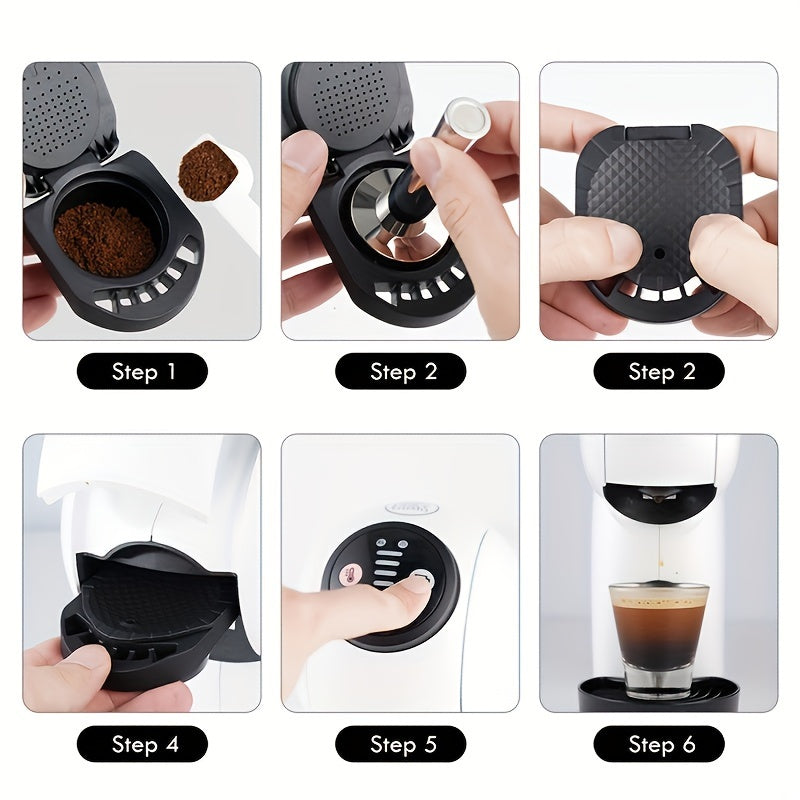 Step 1

Step 2

Step 2

Step 4

Step 5

Step 6