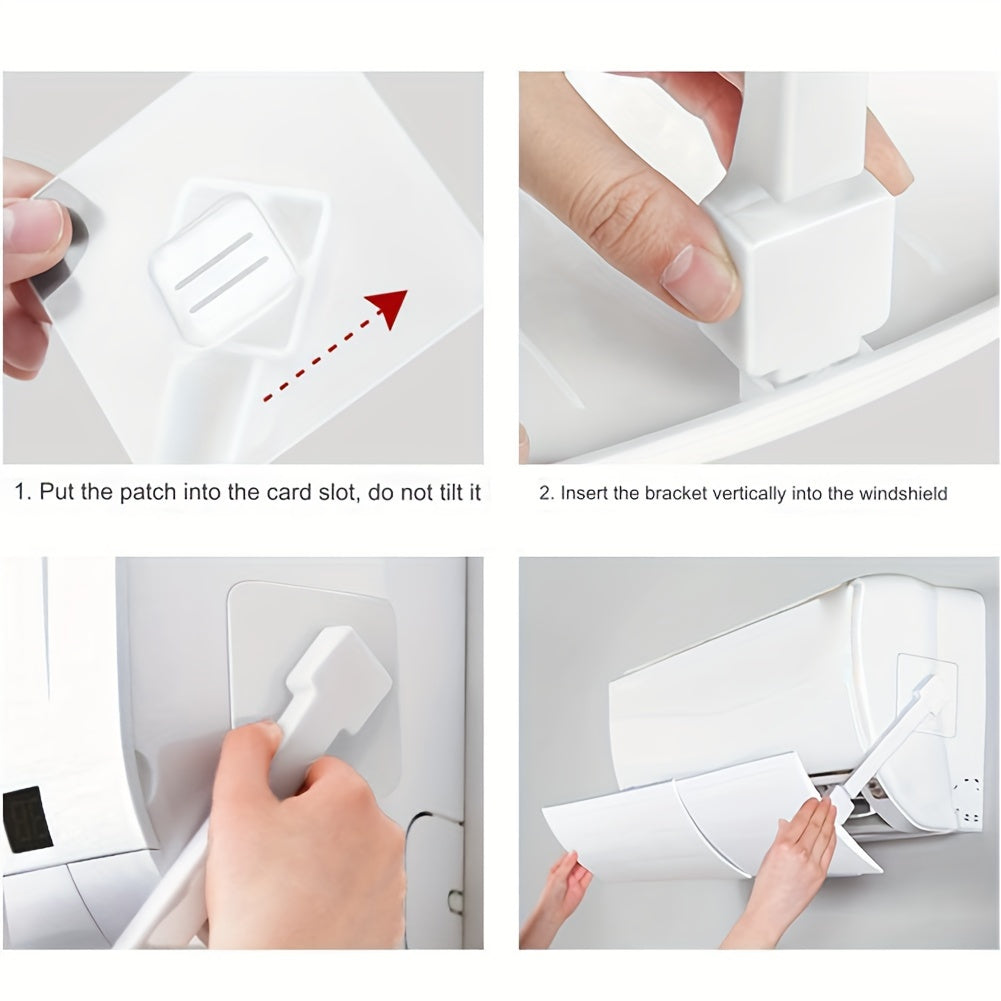 1. Put the patch into the card slot, do not tilt it

2. Insert the bracket vertically into the windshield