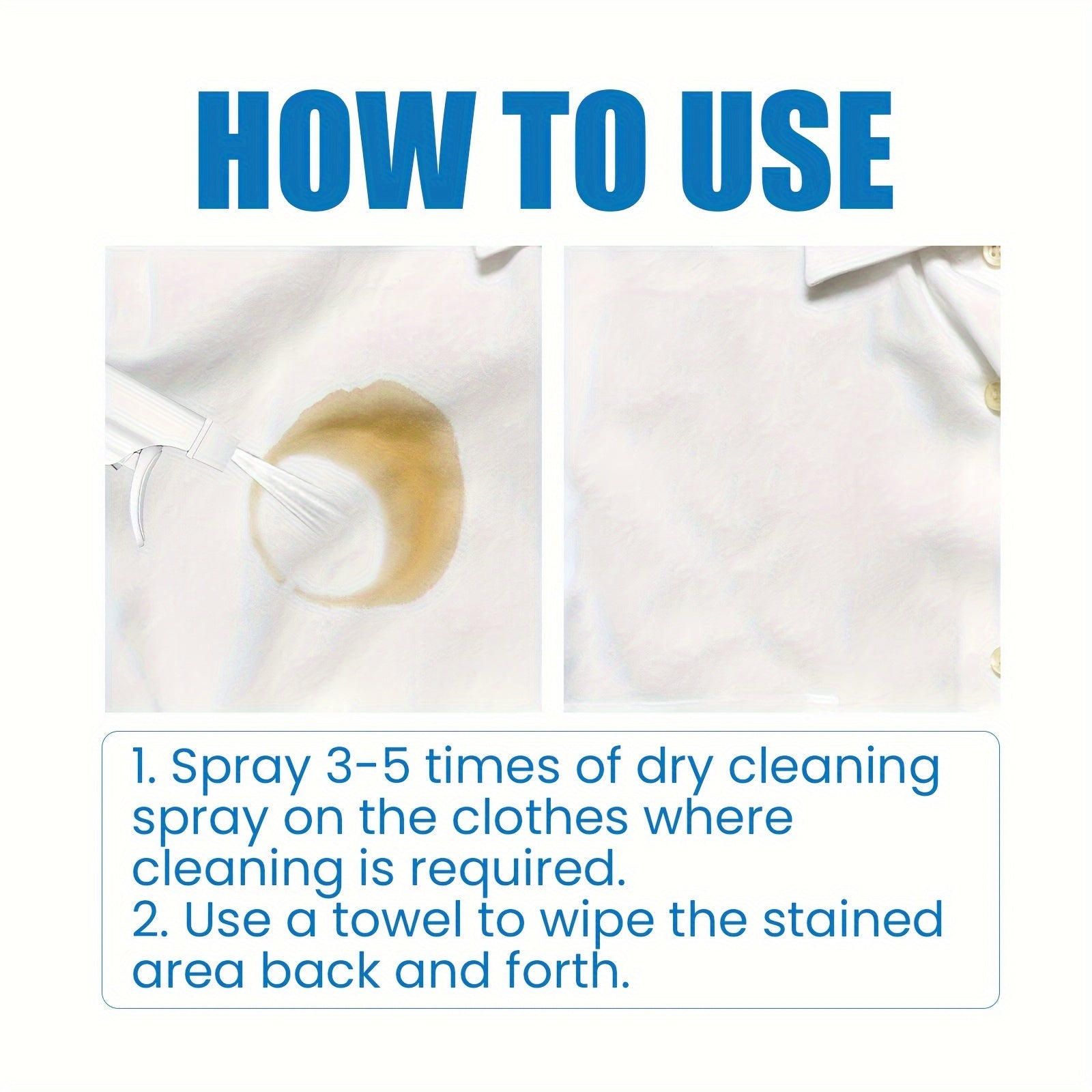 HOW TO USE

1. Spray 3-5 times of dry cleaning spray on the clothes where cleaning is required.
2. Use a towel to wipe the stained area back and forth.