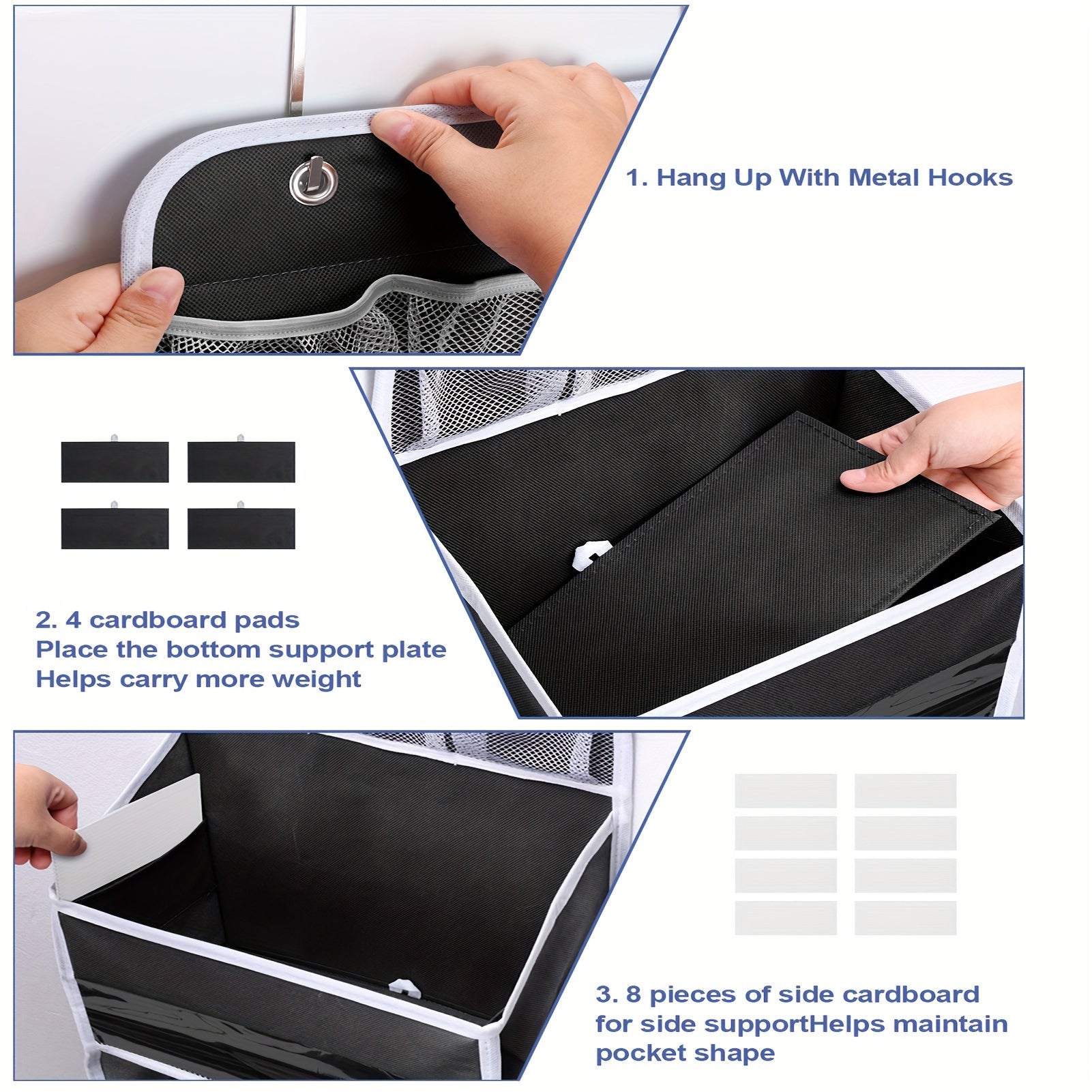 1. Hang Up With Metal Hooks

2. 4 cardboard pads
Place the bottom support plate
Helps carry more weight

3. 8 pieces of side cardboard for side supportHelps maintain pocket shape