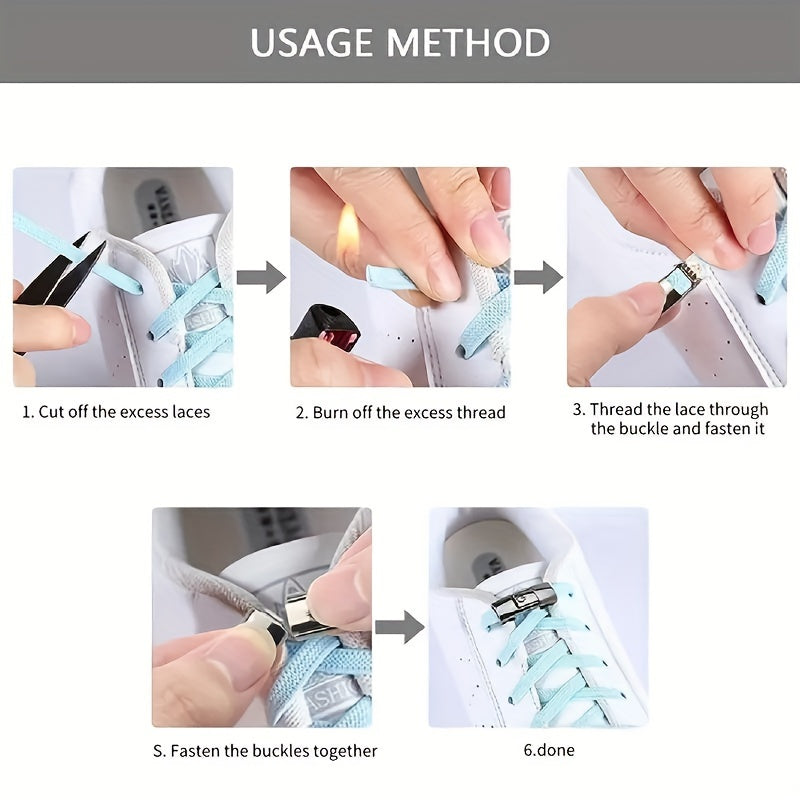 USAGE METHOD

1. Cut off the excess laces

2. Burn off the excess thread

3. Thread the lace through the buckle and fasten it

S. Fasten the buckles together

6.done