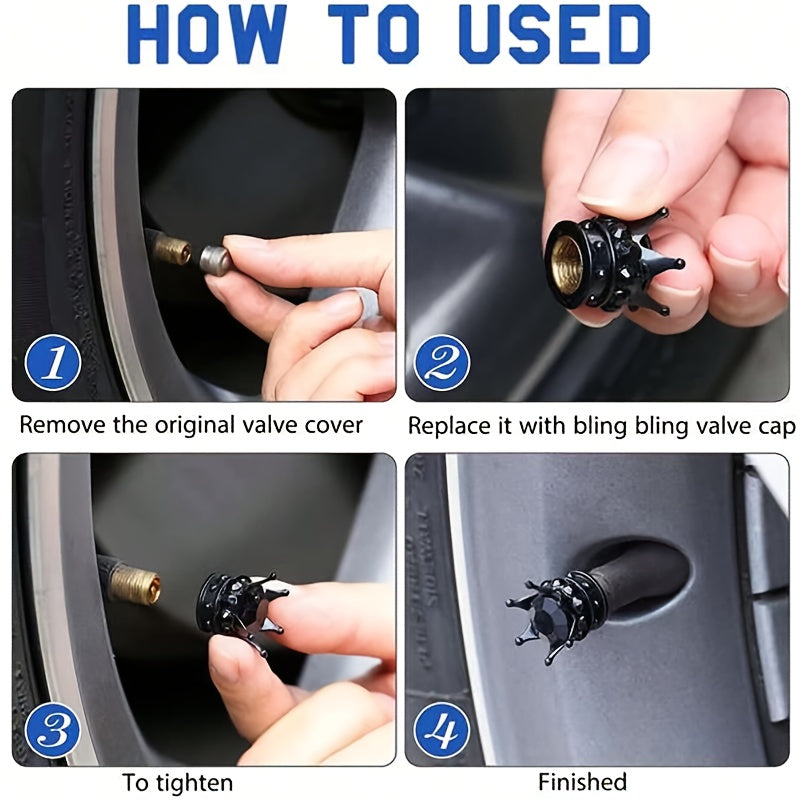 HOW TO USED

1

Remove the original valve cover

2

Replace it with bling bling valve cap

3

To tighten

4

Finished