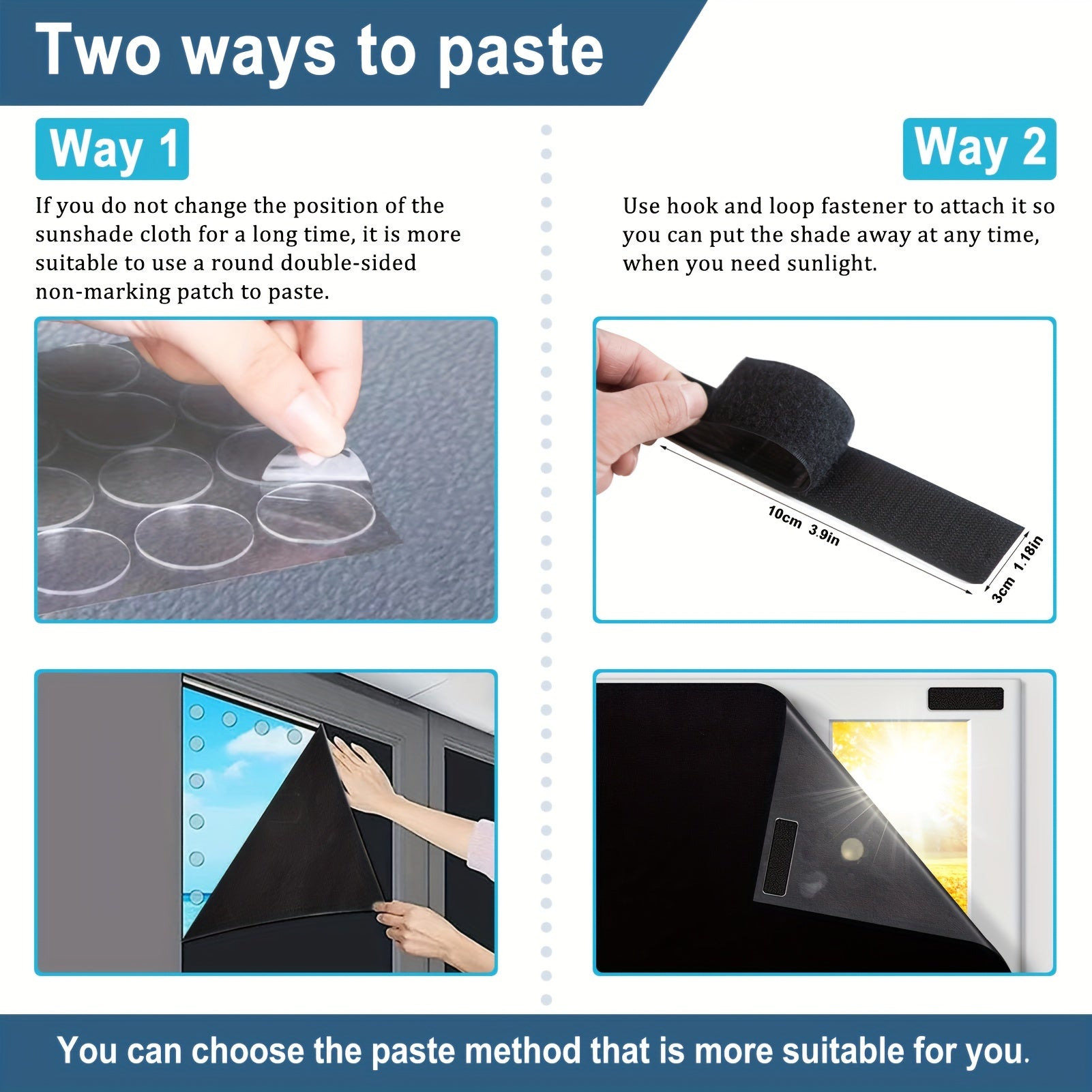 Two ways to paste

Way 1

If you do not change the position of the sunshade cloth for a long time, it is more suitable to use a round double-sided non-marking patch to paste.

Way 2

Use hook and loop fastener to attach it so you can put the shade away at any time, when you need sunlight.

10cm 3.9in

3cm 1.18in

You can choose the paste method that is more suitable for you.