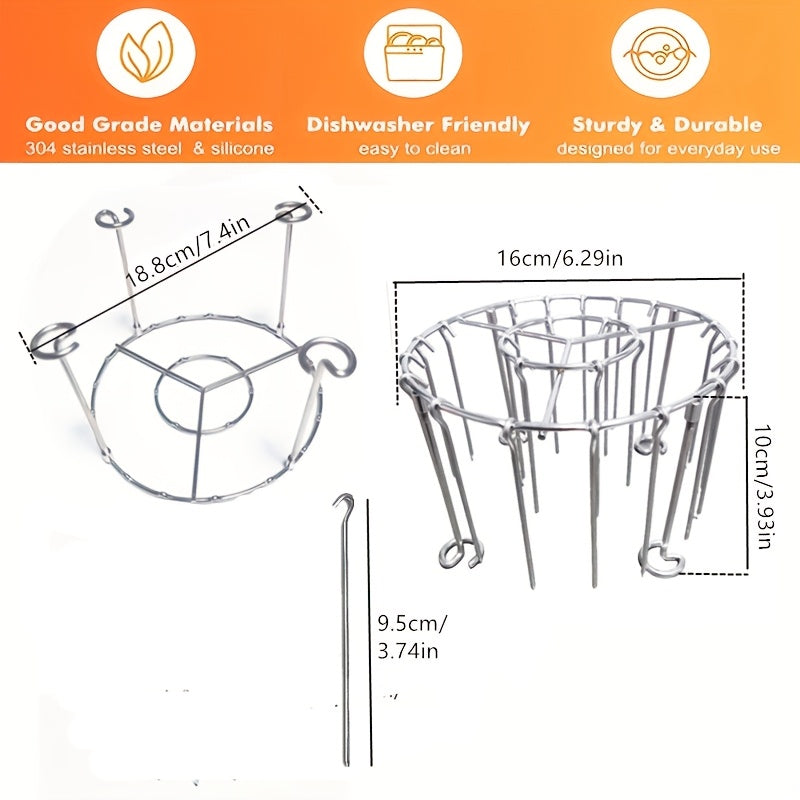 Good Grade Materials
304 stainless steel & silicone

Dishwasher Friendly
easy to clean

Sturdy & Durable
designed for everyday use

18.8cm/7.4in

16cm/6.29in

10cm/3.93in

9.5cm/
3.74in