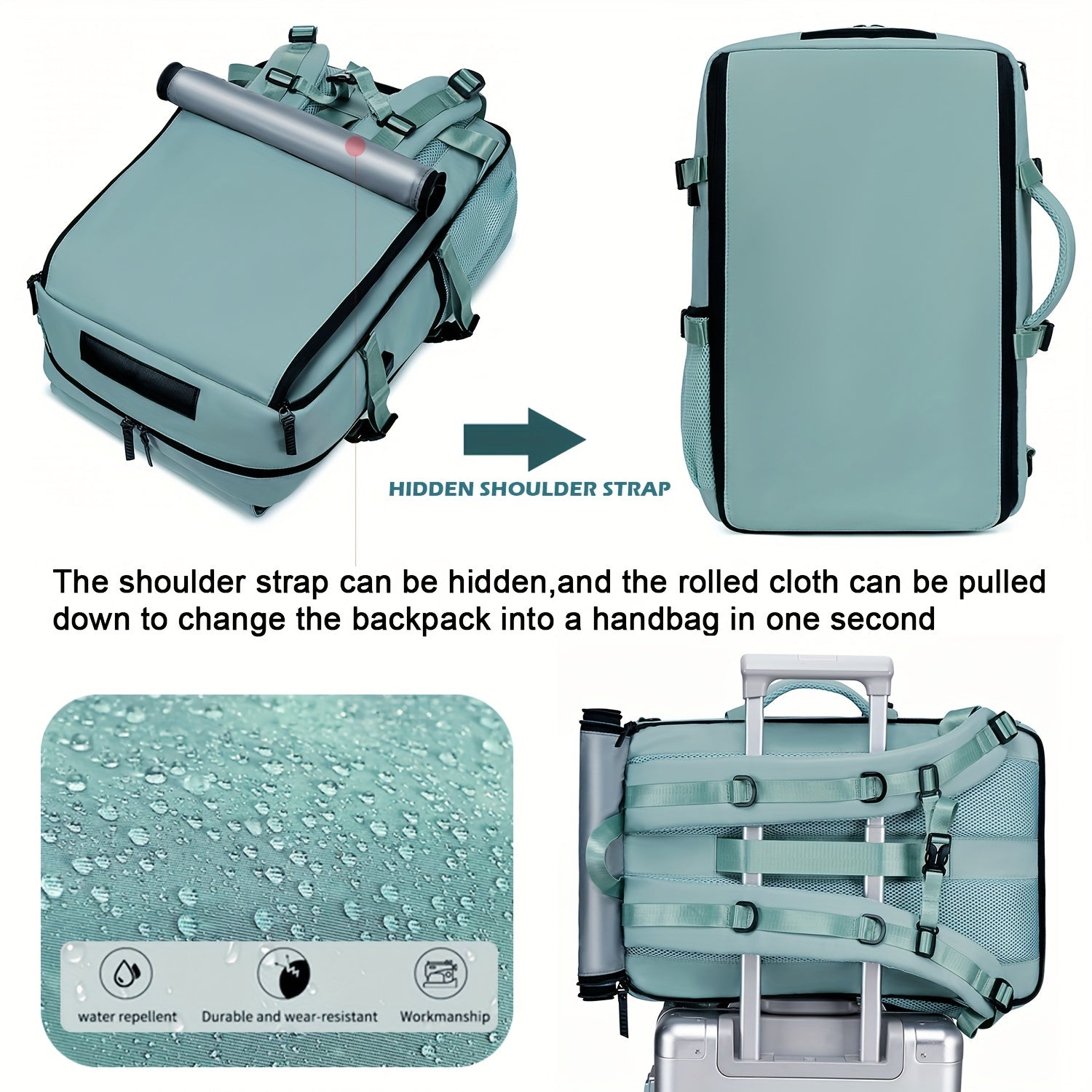 HIDDEN SHOULDER STRAP

The shoulder strap can be hidden,and the rolled cloth can be pulled down to change the backpack into a handbag in one second

water repellent

Durable and wear-resistant

Workmanship