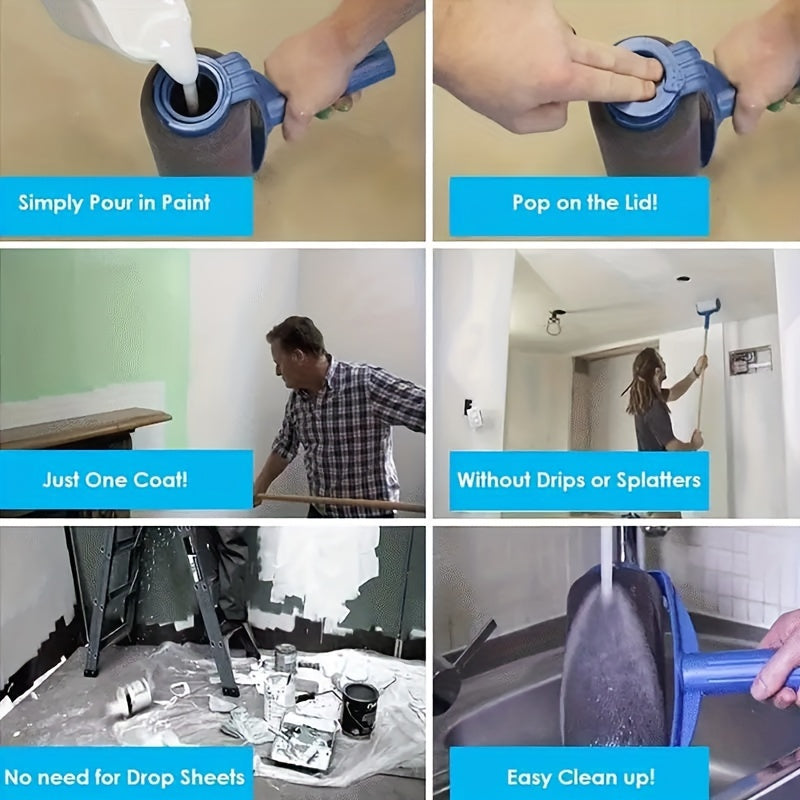 Simply Pour in Paint

Pop on the Lid!

Just One Coat!

Without Drips or Splatters

No need for Drop Sheets

Easy Clean up!